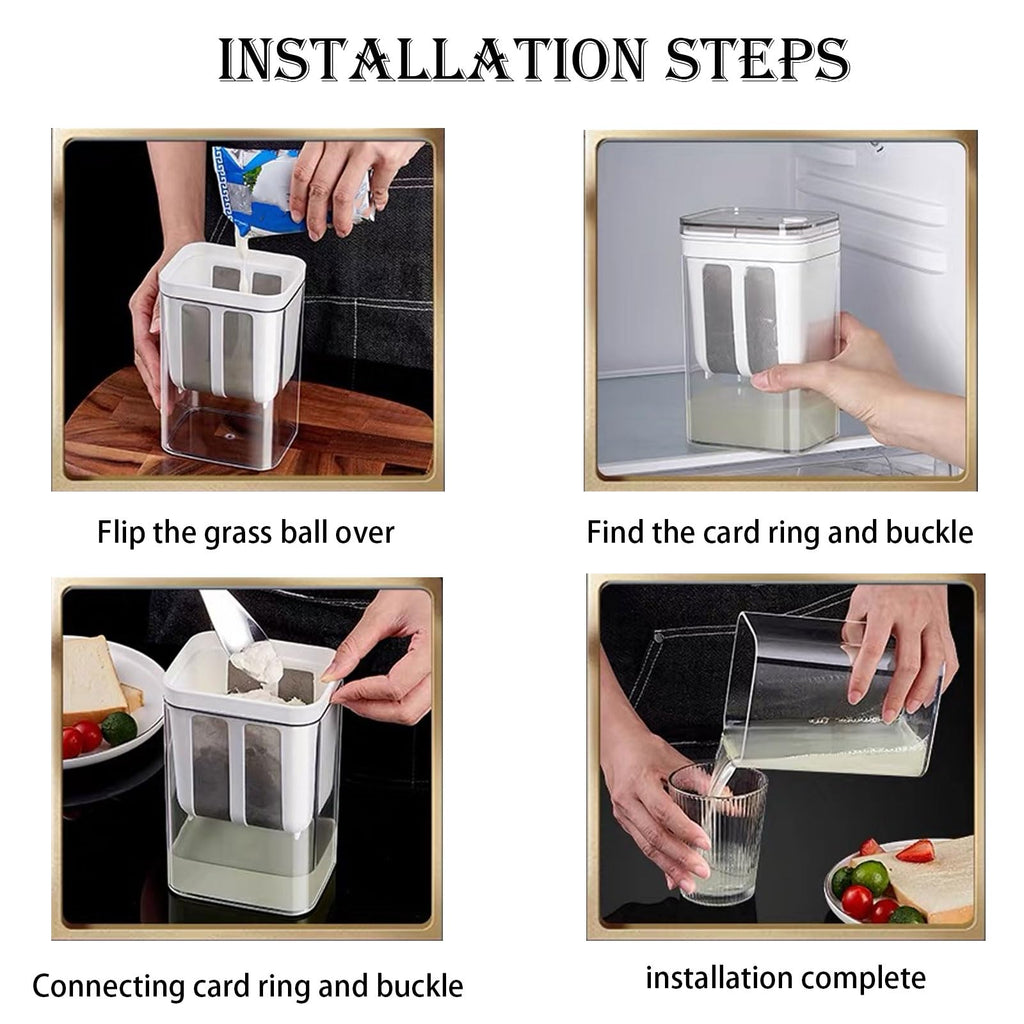 INSTALLATION STEPS

Flip the grass ball over

Find the card ring and buckle

Connecting card ring and buckle

installation complete