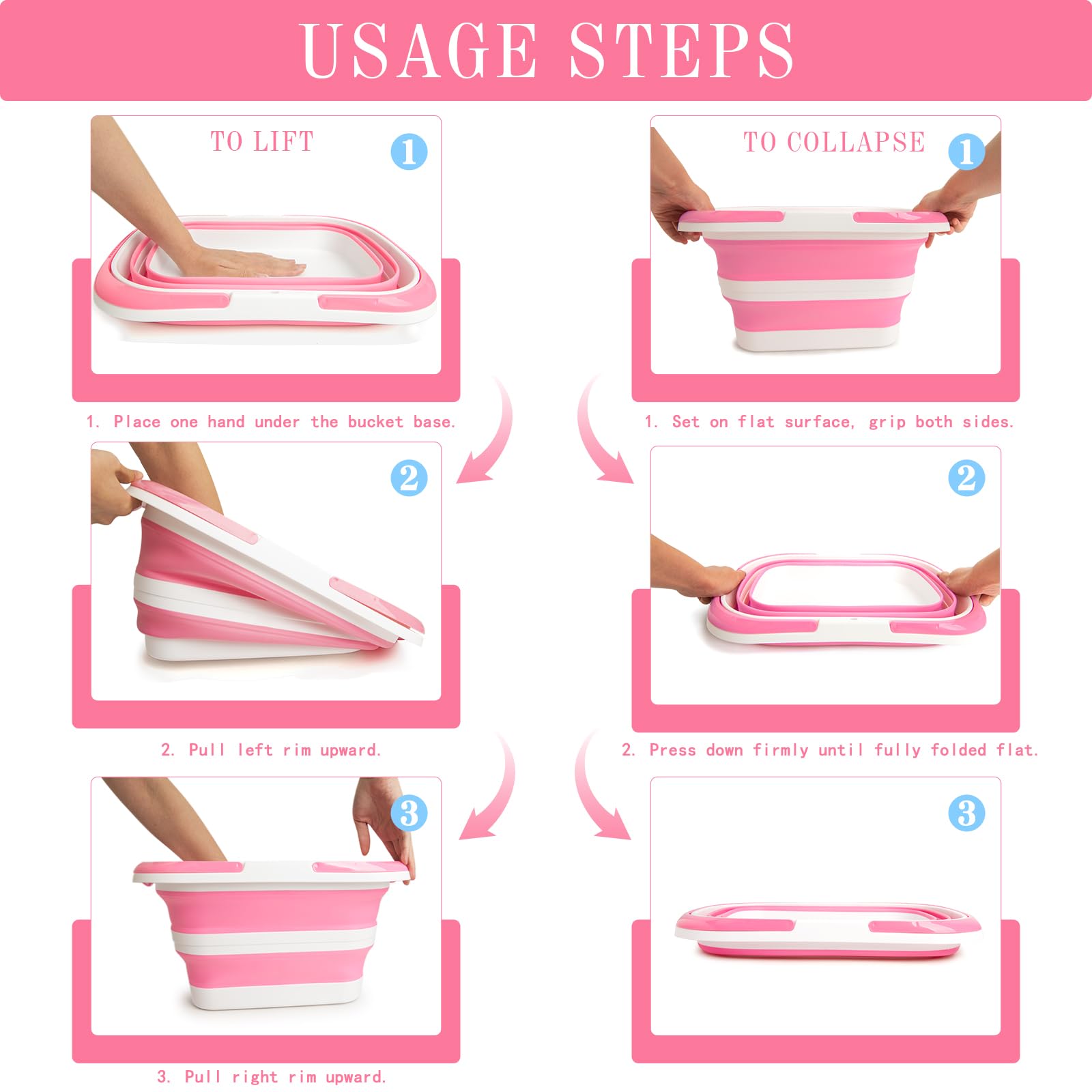 USAGE STEPS

TO LIFT

1

1. Place one hand under the bucket base.

2

2. Pull left rim upward.

3

3. Pull right rim upward.

TO COLLAPSE

1

1. Set on flat surface, grip both sides.

2

2. Press down firmly until fully folded flat.

3