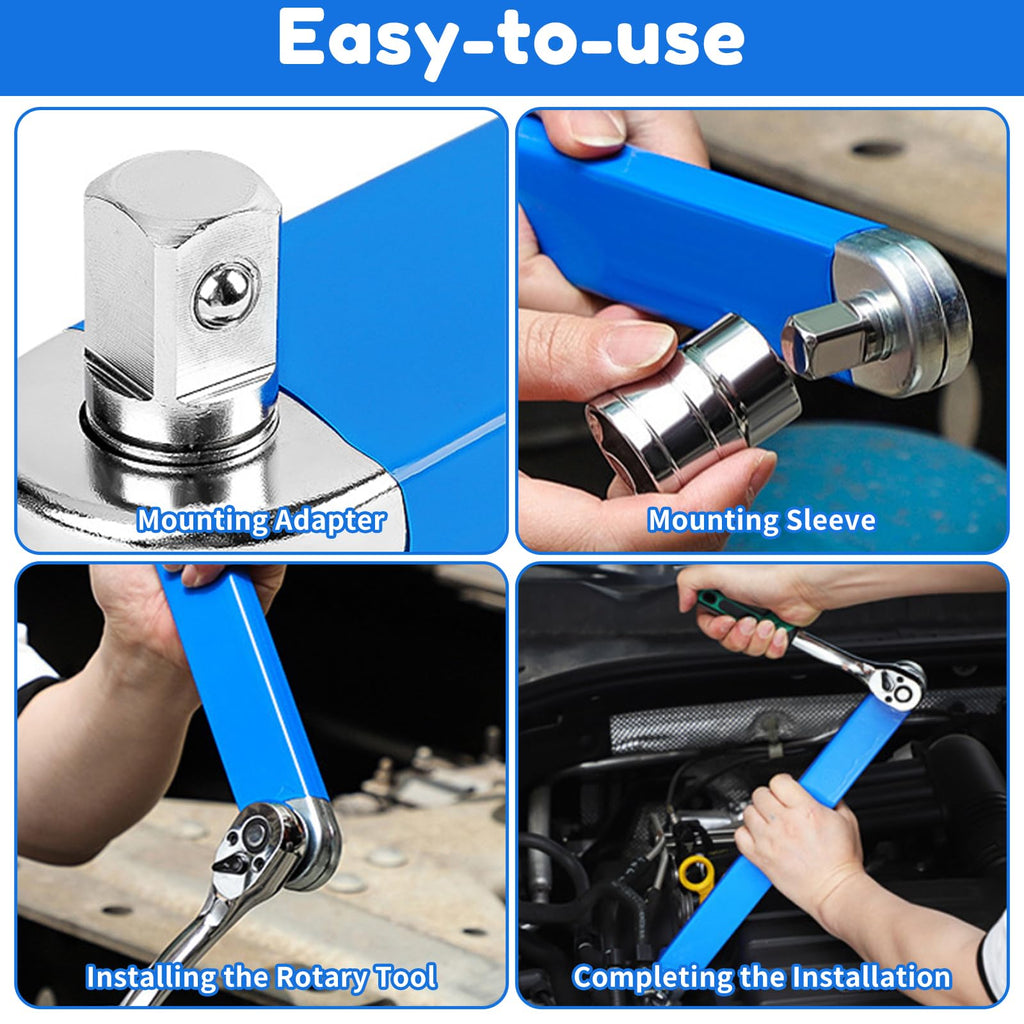 Easy-to-use

Mounting Adapter

Mounting Sleeve

Installing the Rotary Tool

Completing the Installation