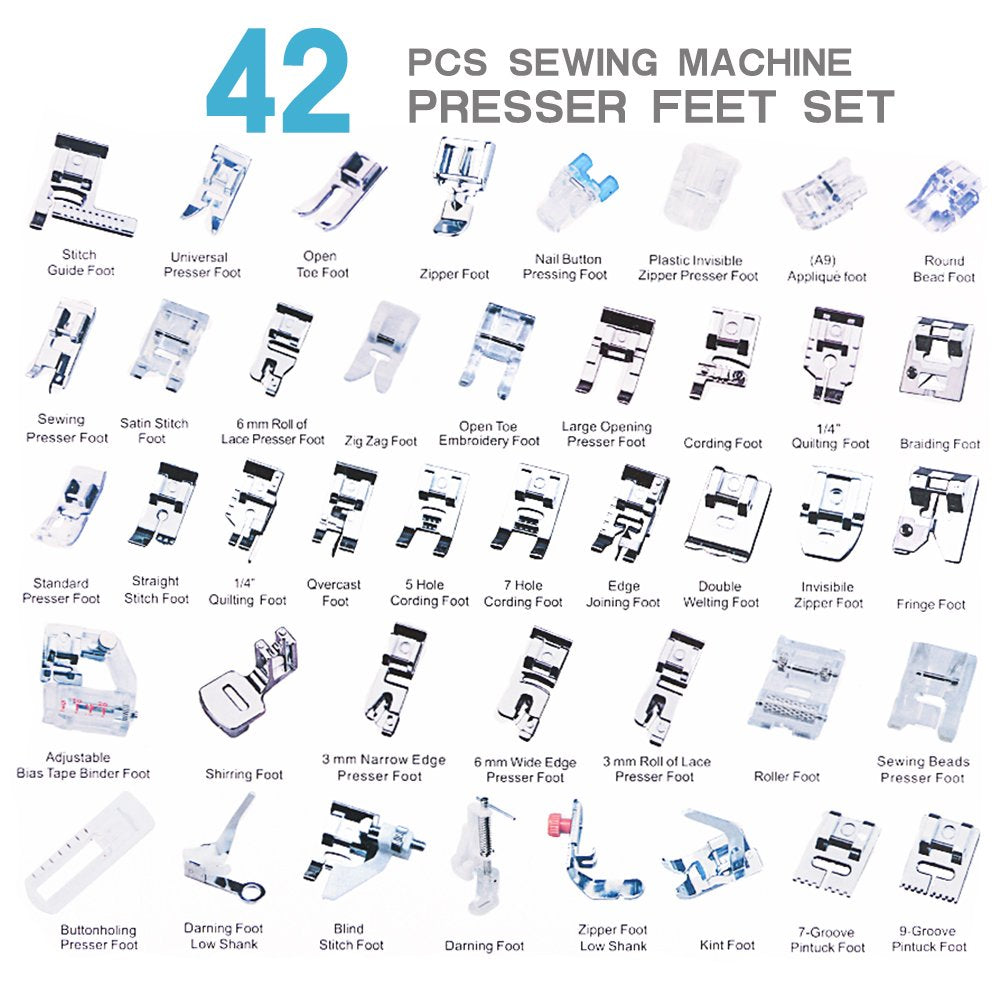 42 PCS SEWING MACHINE PRESSER FEET SET

Stitch Guide Foot

Universal Presser Foot

Open Toe Foot

Zipper Foot

Nail Button Pressing Foot

Plastic Invisible Zipper Presser Foot

(A9) Appliqué foot

Round Bead Foot

Sewing Presser Foot

Satin Stitch Foot

6 mm Roll of Lace Presser Foot

Zig Zag Foot

Open Toe Embroidery Foot

Large Opening Presser Foot

Cording Foot

1/4" Quilting Foot

Braiding Foot

Standard Presser Foot

Straight Stitch Foot

1/4" Quilting Foot

Overcast Foot

5 Hole Cording Foot

7 Hole Cording Foot

Edge Joining Foot

Double Welting Foot

Invisibile Zipper Foot

Fringe Foot

Adjustable Bias Tape Binder Foot

Shirring Foot

3 mm Narrow Edge Presser Foot

6 mm Wide Edge Presser Foot

3 mm Roll of Lace Presser Foot

Roller Foot

Sewing Beads Presser Foot

Buttonholing Presser Foot

Darning Foot Low Shank

Blind Stitch Foot

Darning Foot

Zipper Foot Low Shank

Kint Foot

7-Groove Pintuck Foot

9-Groove Pintuck Foot