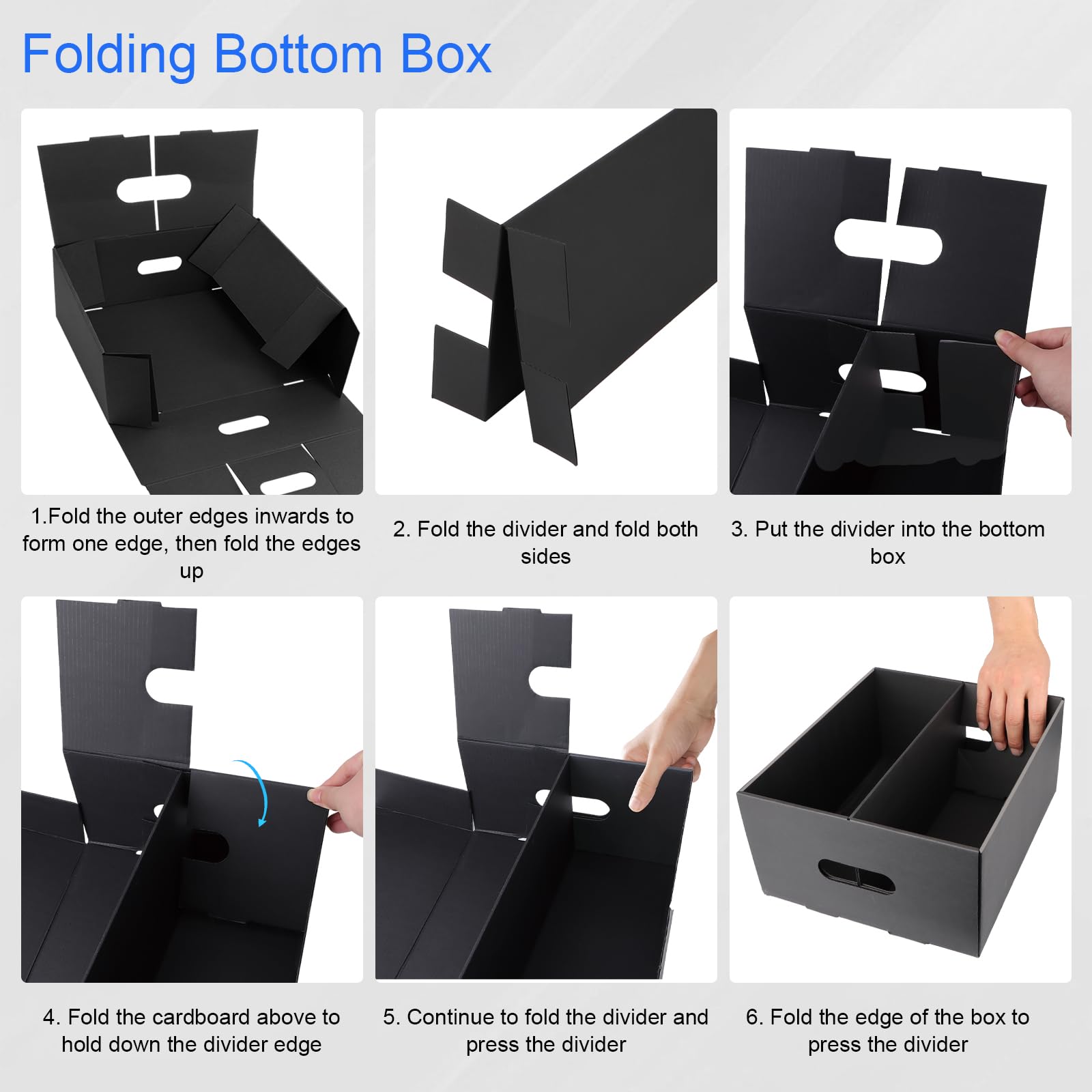 Folding Bottom Box

1.Fold the outer edges inwards to form one edge, then fold the edges up

2. Fold the divider and fold both sides

3. Put the divider into the bottom box

4. Fold the cardboard above to hold down the divider edge

5. Continue to fold the divider and press the divider

6. Fold the edge of the box to press the divider