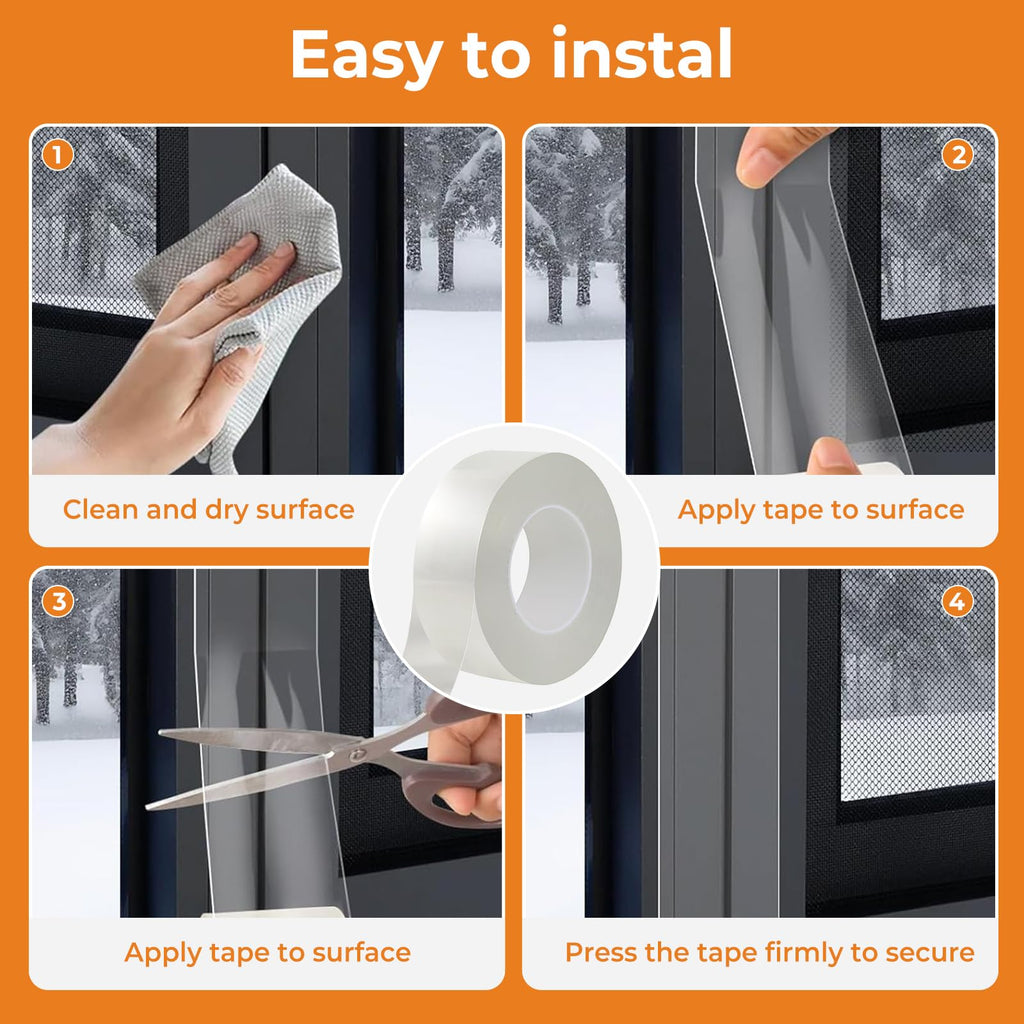 Easy to instal

1

Clean and dry surface

2

Apply tape to surface

3

Apply tape to surface

4

Press the tape firmly to secure