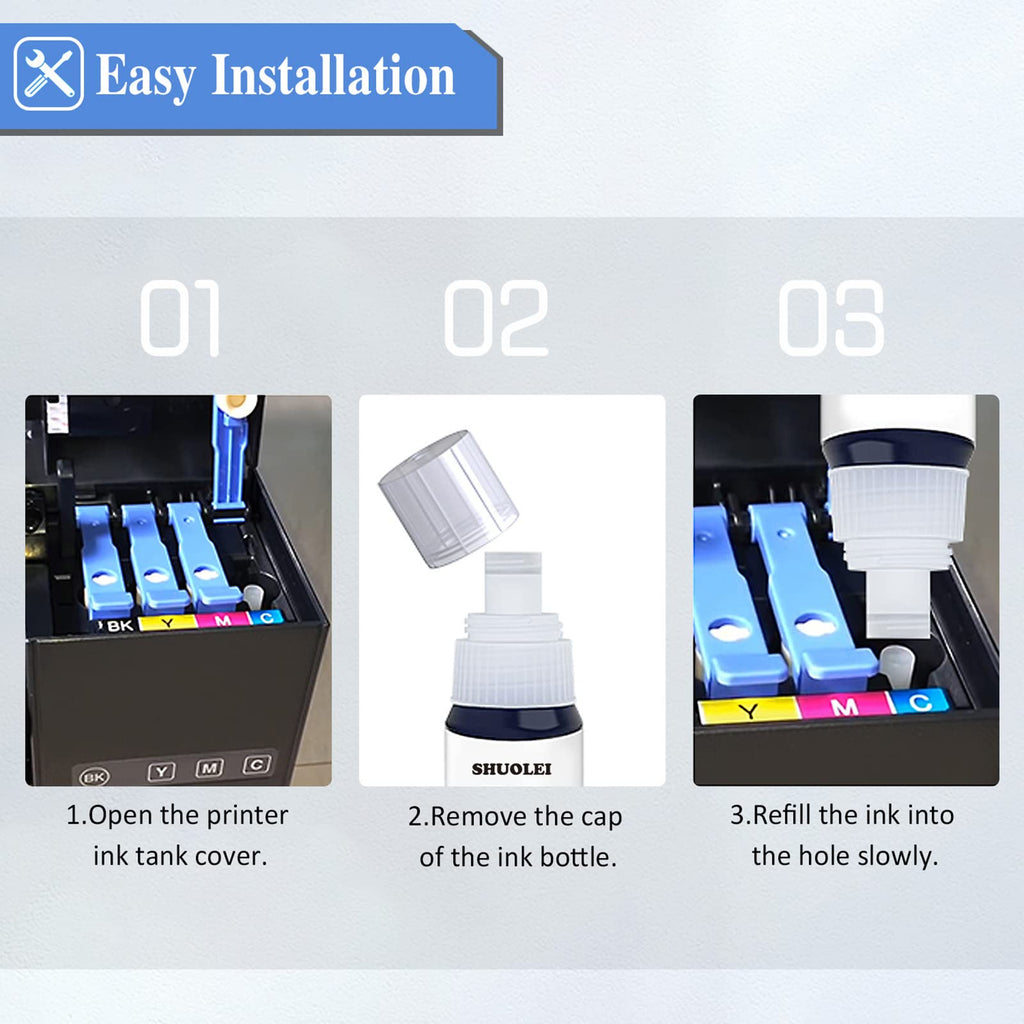 Easy Installation

01

BK Y M C

BK Y M C

1.Open the printer ink tank cover.

02

SHUOLEI

2.Remove the cap of the ink bottle.

03

Y M C

3.Refill the ink into the hole slowly.