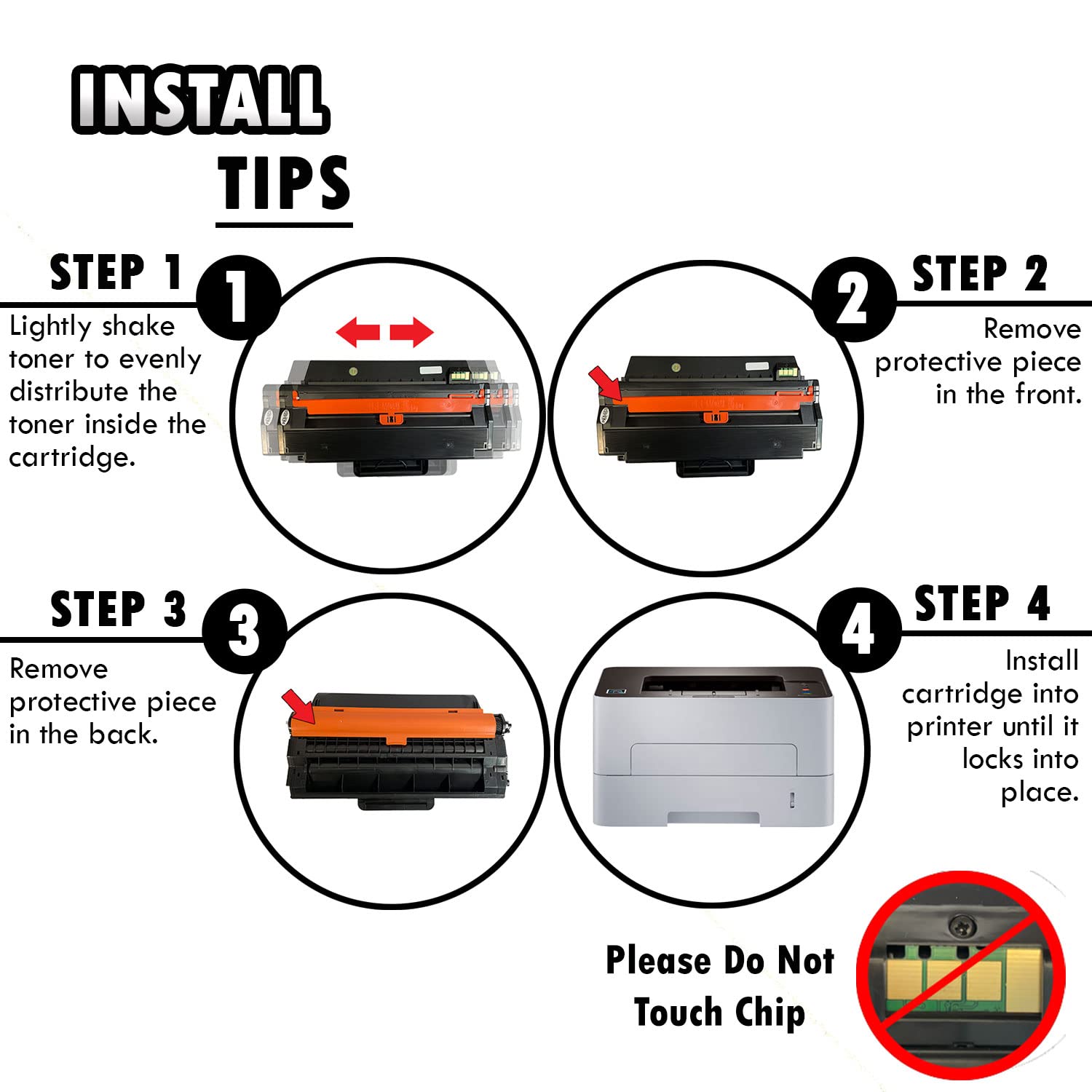 INSTALL TIPS

STEP 1

1

Lightly shake toner to evenly distribute the toner inside the cartridge.

2

STEP 2

Remove protective piece in the front.

STEP 3

3

Remove protective piece in the back.

4

STEP 4

Install cartridge into printer until it locks into place.

Please Do Not Touch Chip