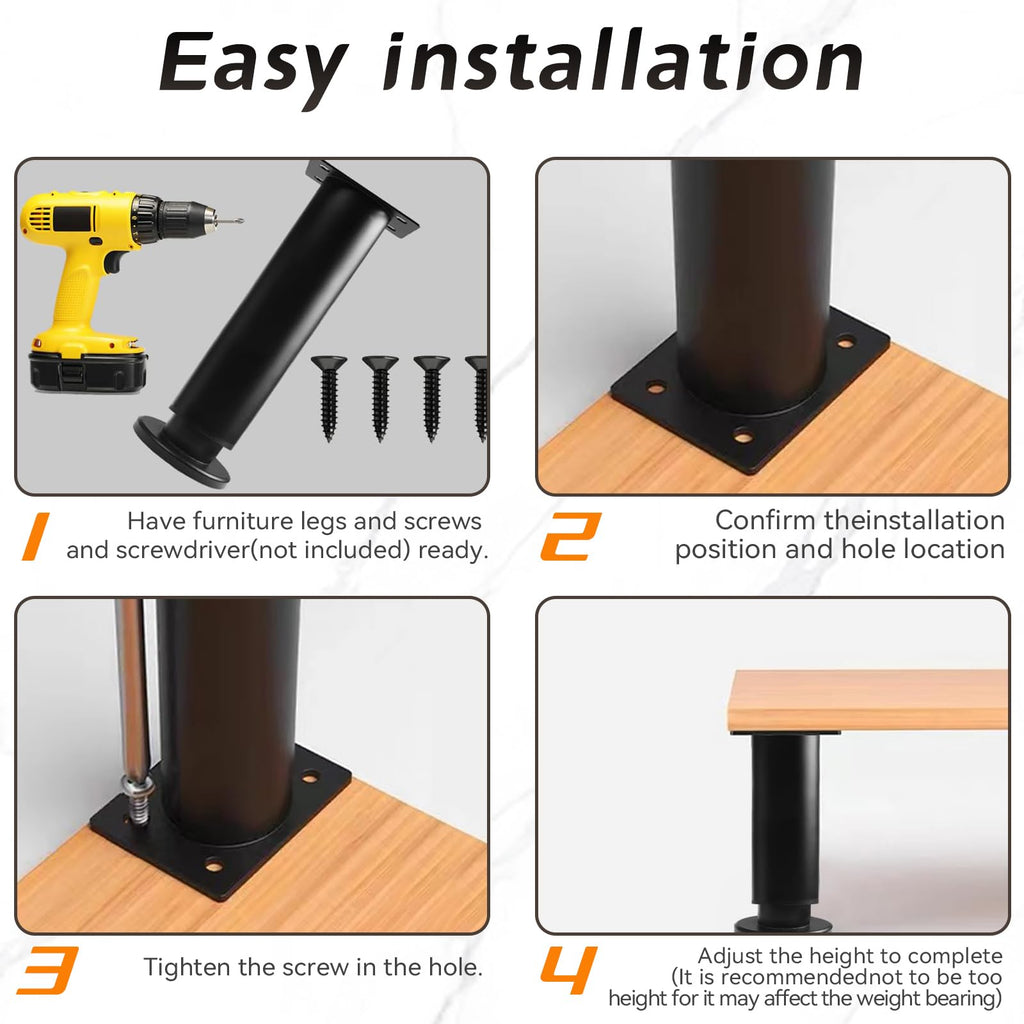 Easy installation

1 Have furniture legs and screws and screwdriver(not included) ready.

2 Confirm theinstallation position and hole location

3 Tighten the screw in the hole.

4 Adjust the height to complete (It is recommendednot to be too height for it may affect the weight bearing)