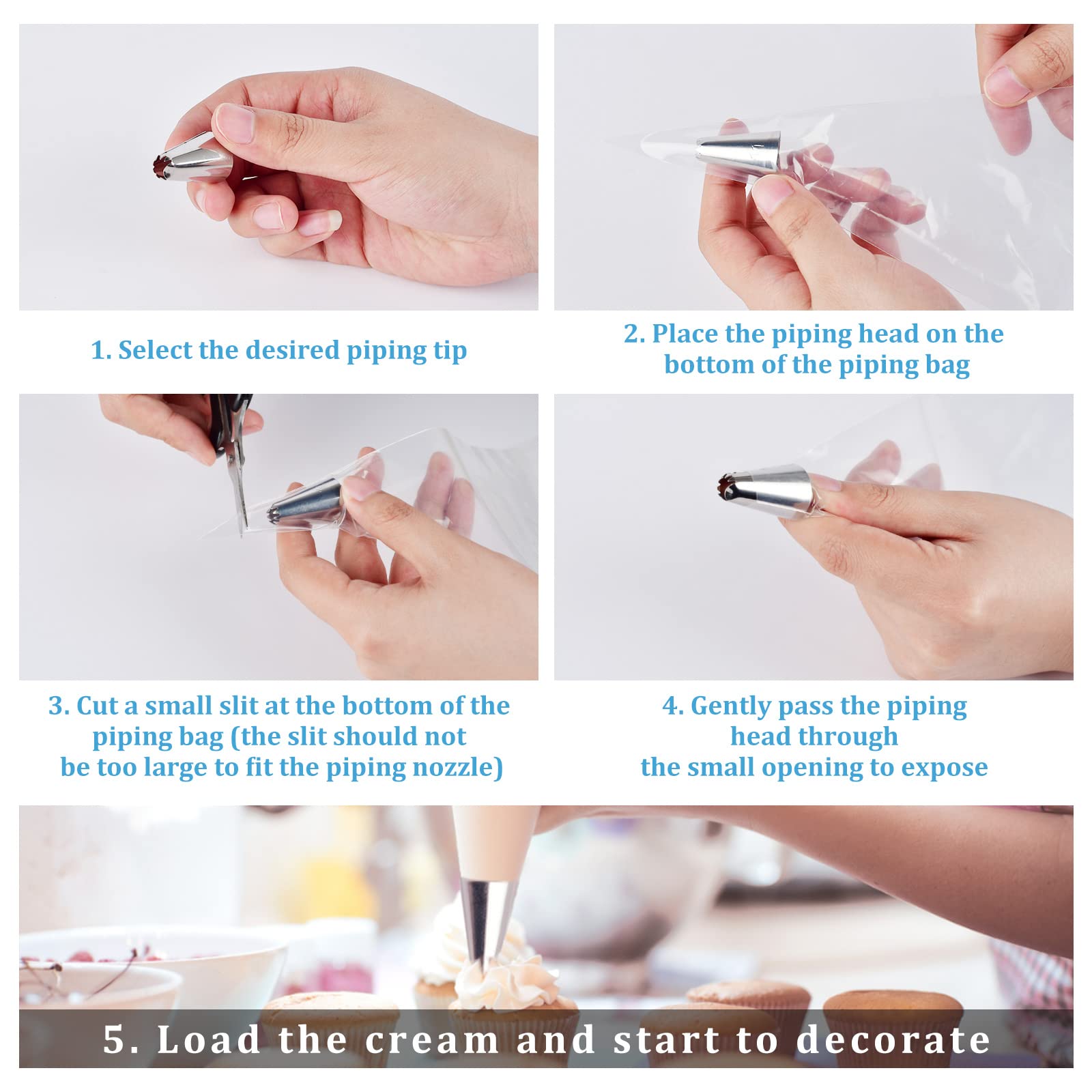 1. Select the desired piping tip

2. Place the piping head on the bottom of the piping bag

3. Cut a small slit at the bottom of the piping bag (the slit should not be too large to fit the piping nozzle)

4. Gently pass the piping head through the small opening to expose

5. Load the cream and start to decorate