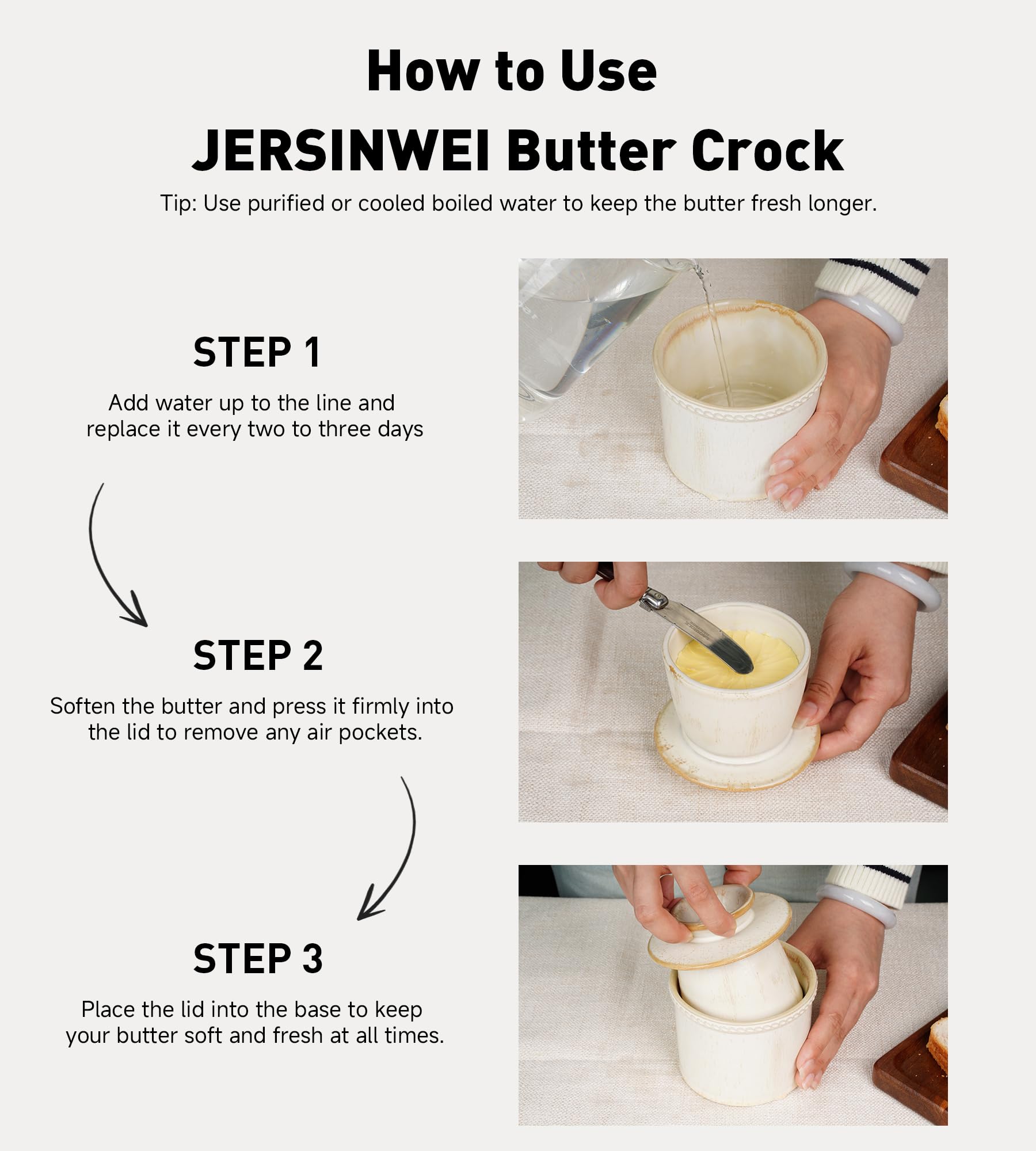 How to Use
JERSINWEI Butter Crock
Tip: Use purified or cooled boiled water to keep the butter fresh longer.

STEP 1
Add water up to the line and replace it every two to three days

STEP 2
Soften the butter and press it firmly into the lid to remove any air pockets.

STEP 3
Place the lid into the base to keep your butter soft and fresh at all times.