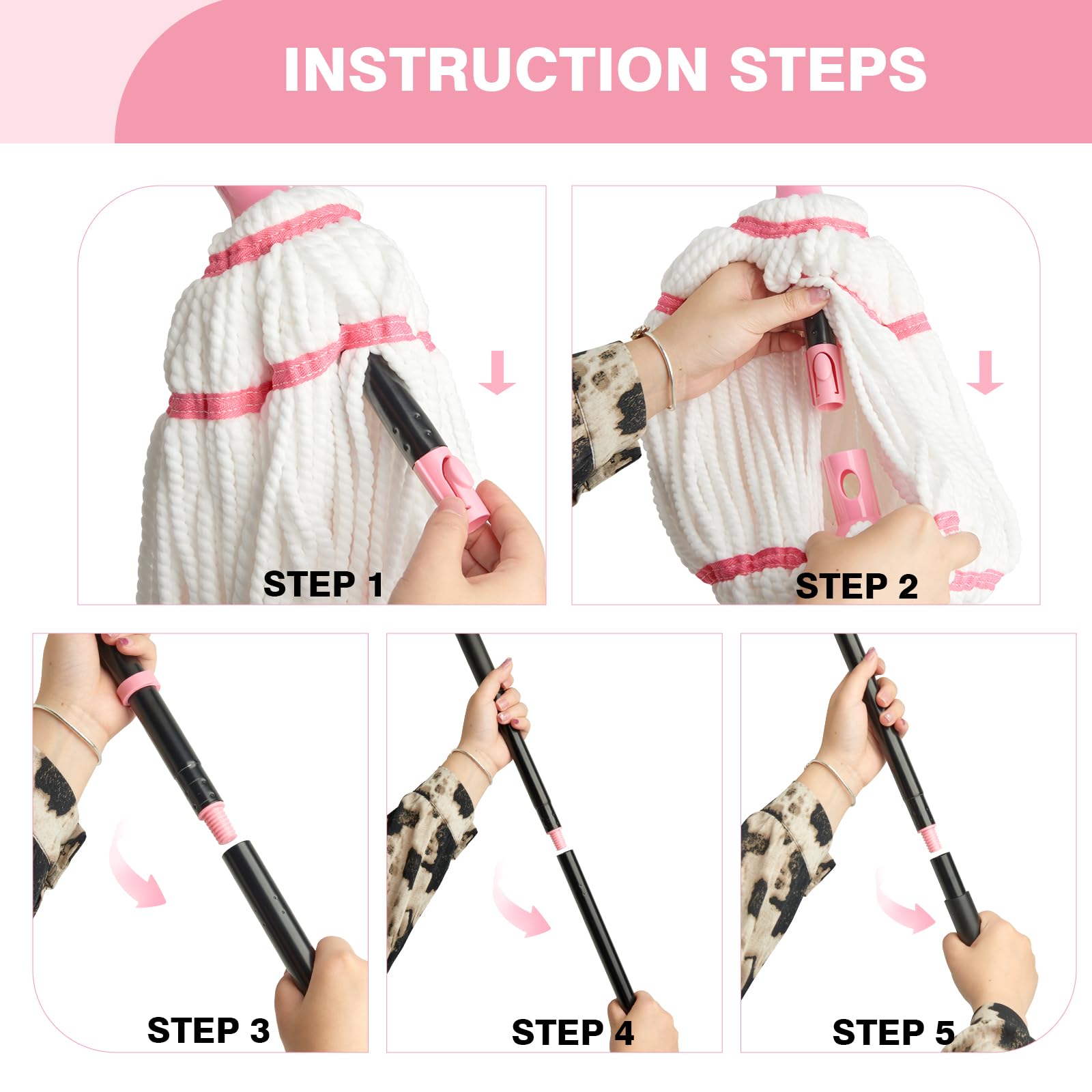 INSTRUCTION STEPS

STEP 1

STEP 2

STEP 3

STEP 4

STEP 5