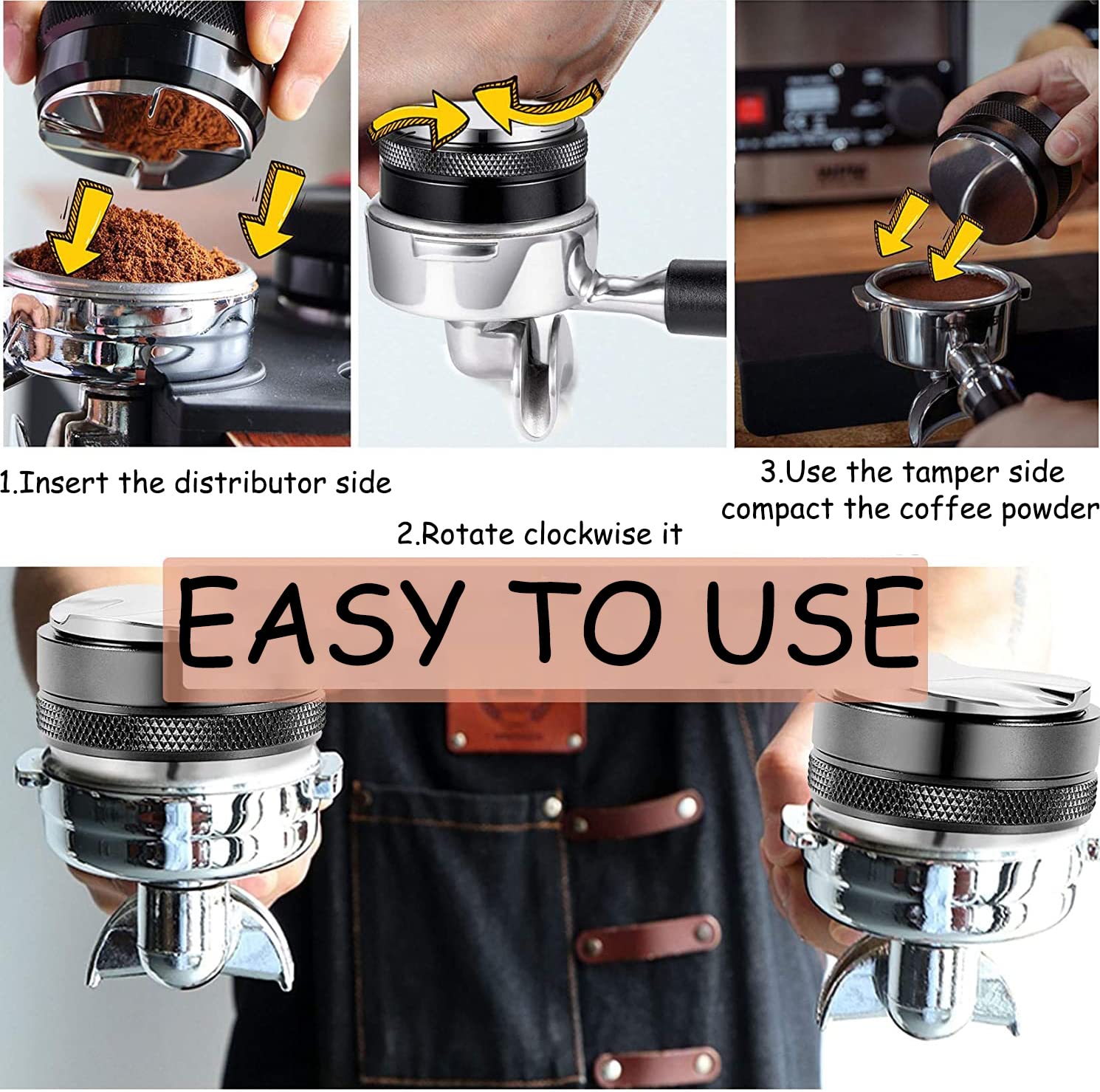 1.Insert the distributor side

2.Rotate clockwise it

3.Use the tamper side compact the coffee powder

EASY TO USE