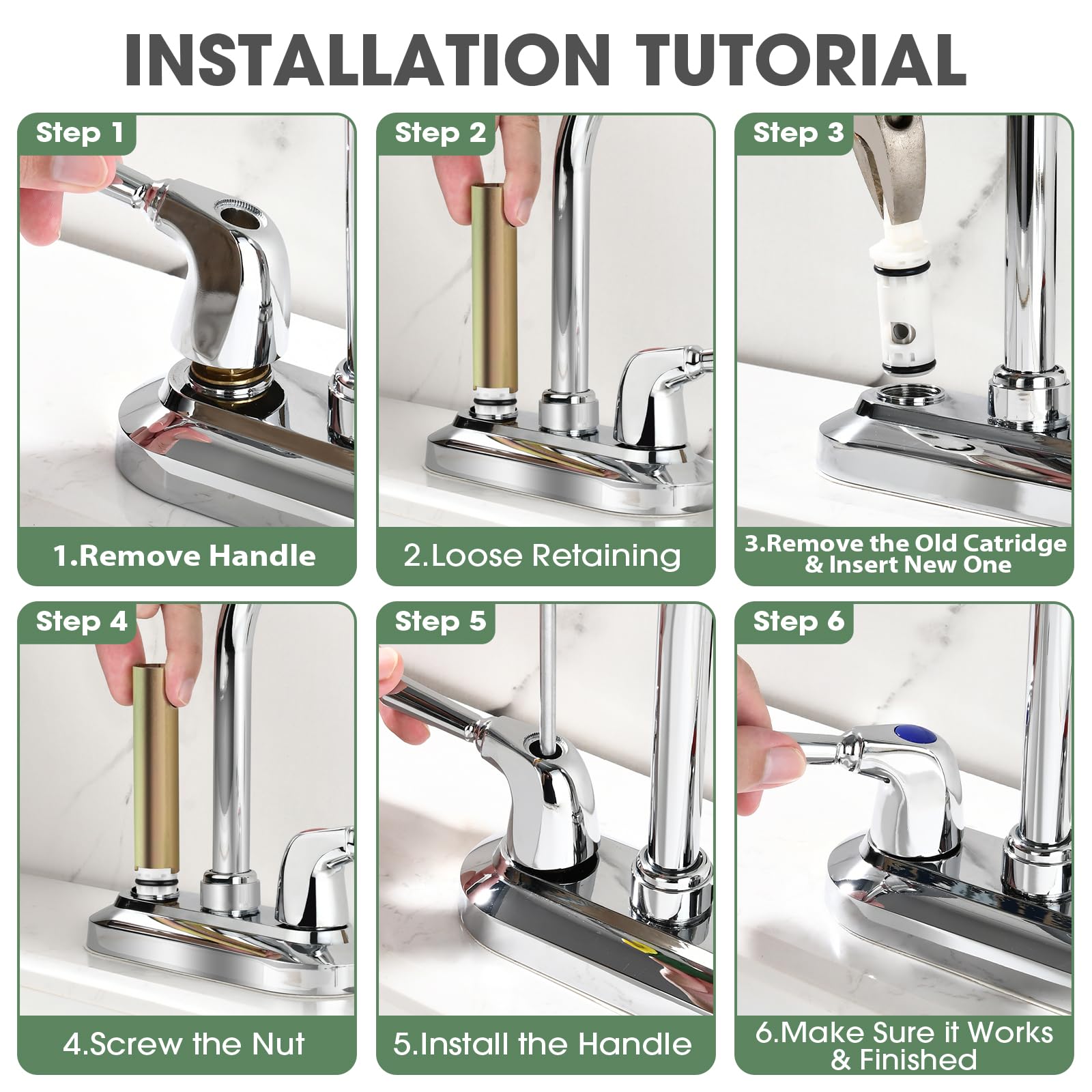 INSTALLATION TUTORIAL

Step 1

1.Remove Handle

Step 2

2.Loose Retaining

Step 3

3.Remove the Old Catridge & Insert New One

Step 4

4.Screw the Nut

Step 5

5.Install the Handle

Step 6

6.Make Sure it Works & Finished