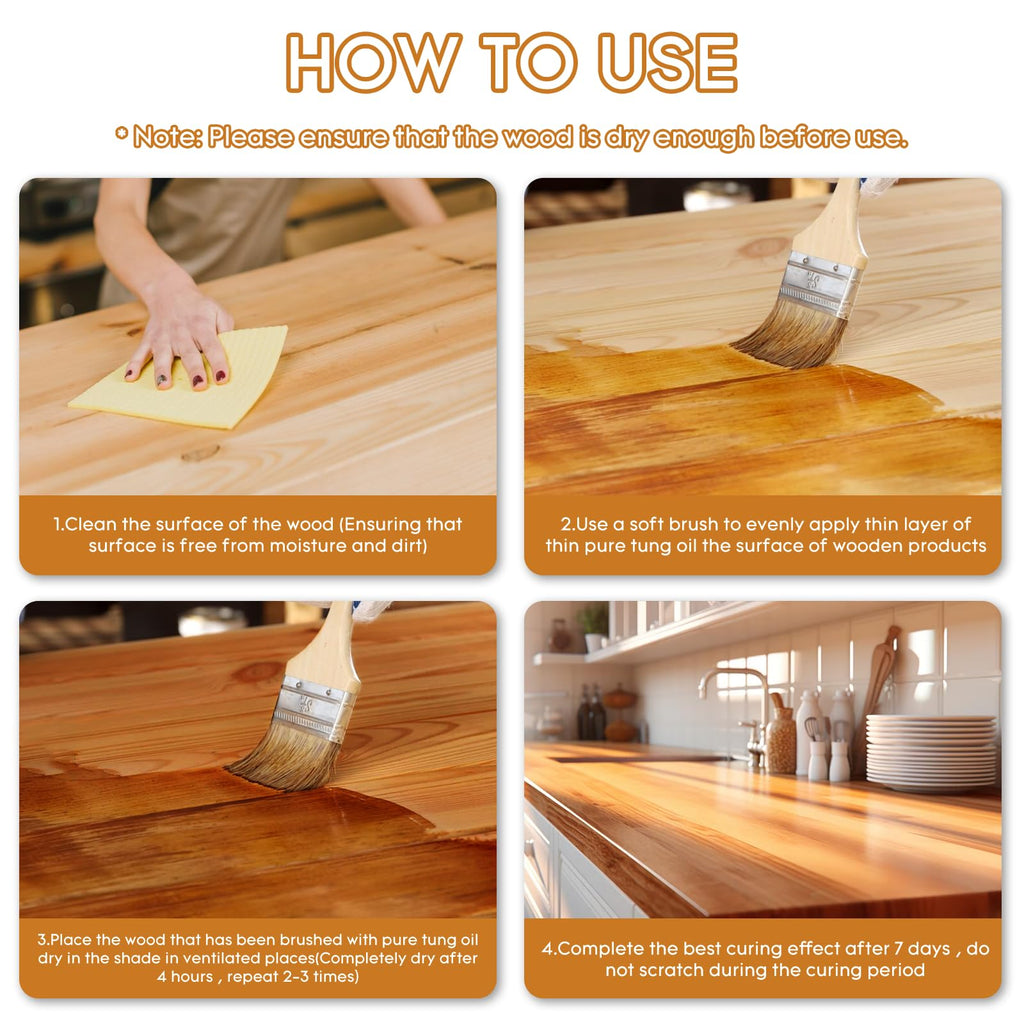 HOW TO USE

* Note: Please ensure that the wood is dry enough before use.

1.Clean the surface of the wood (Ensuring that surface is free from moisture and dirt)

2.Use a soft brush to evenly apply thin layer of thin pure tung oil the surface of wooden products

3.Place the wood that has been brushed with pure tung oil dry in the shade in ventilated places(Completely dry after 4 hours , repeat 2-3 times)

4.Complete the best curing effect after 7 days , do not scratch during the curing period