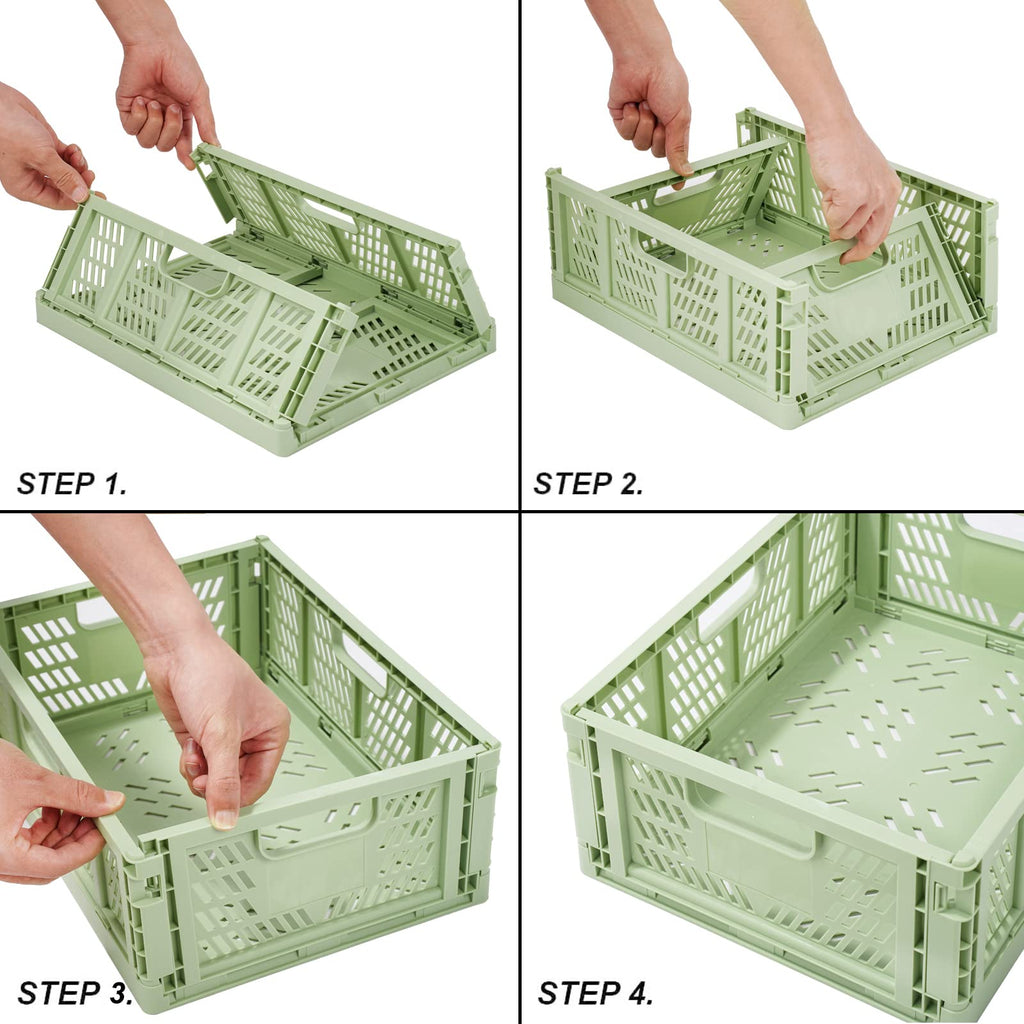 STEP 1.

STEP 2.

STEP 3.

STEP 4.