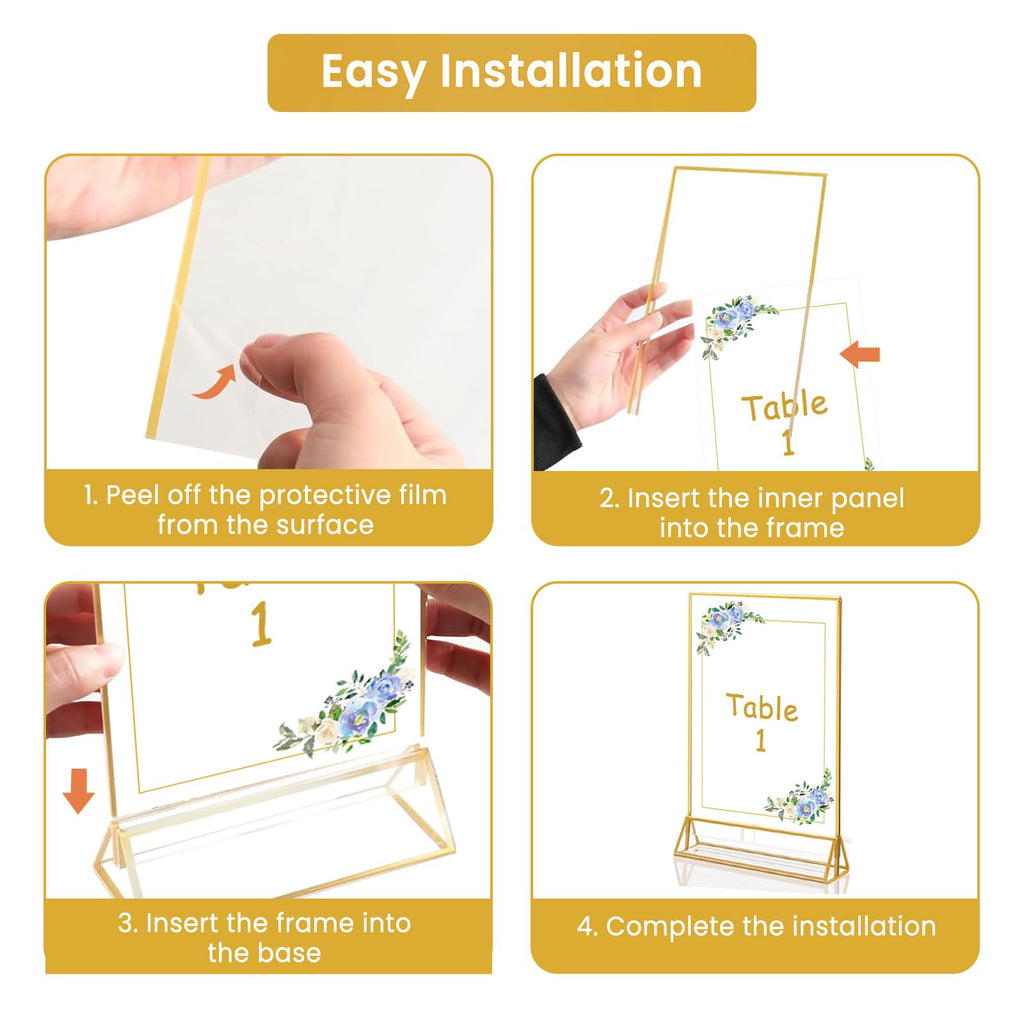 Easy Installation

1. Peel off the protective film from the surface

Table 1

2. Insert the inner panel into the frame

1

3. Insert the frame into the base

Table 1

4. Complete the installation