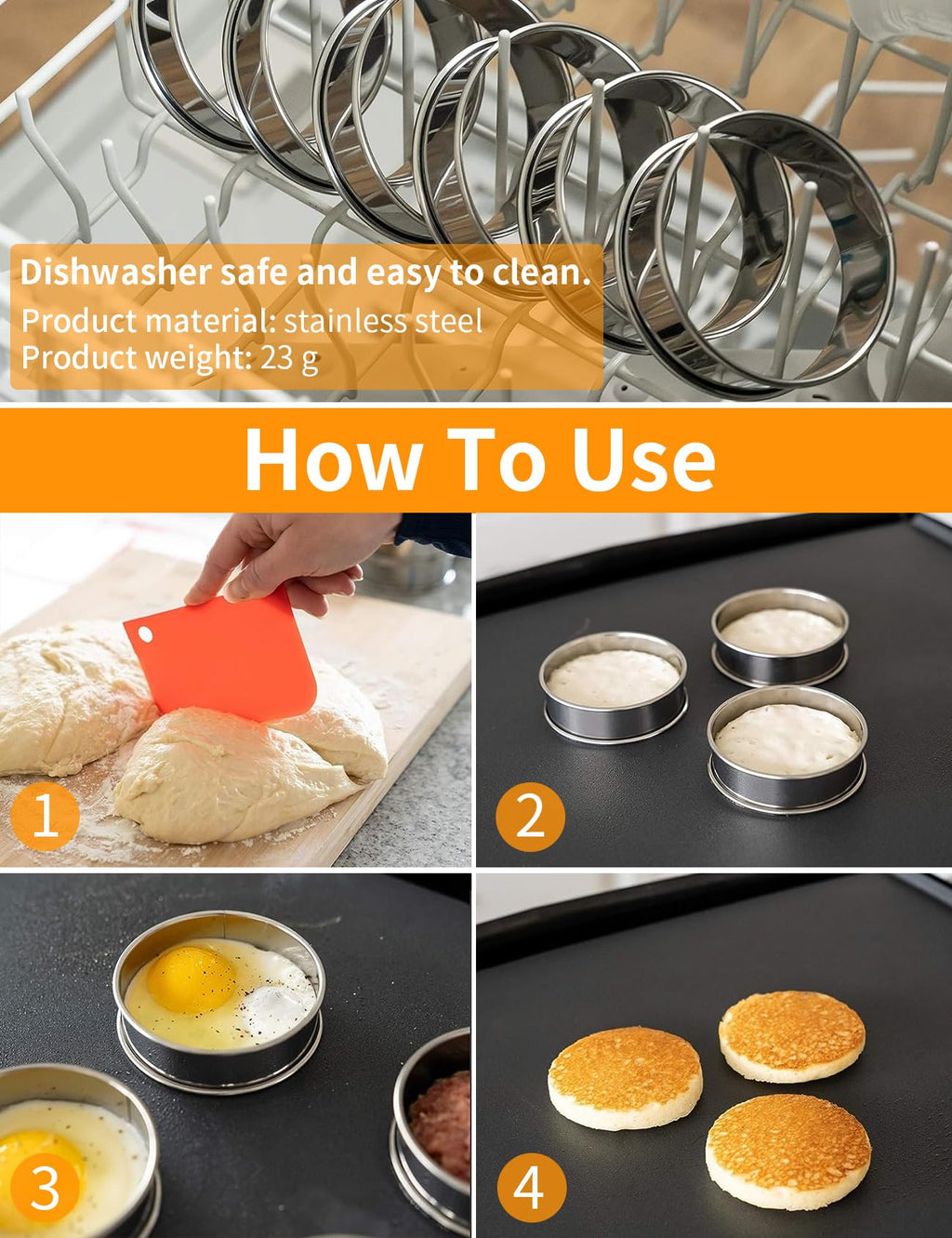 Dishwasher safe and easy to clean.
Product material: stainless steel
Product weight: 23 g

How To Use

1

2

3

4