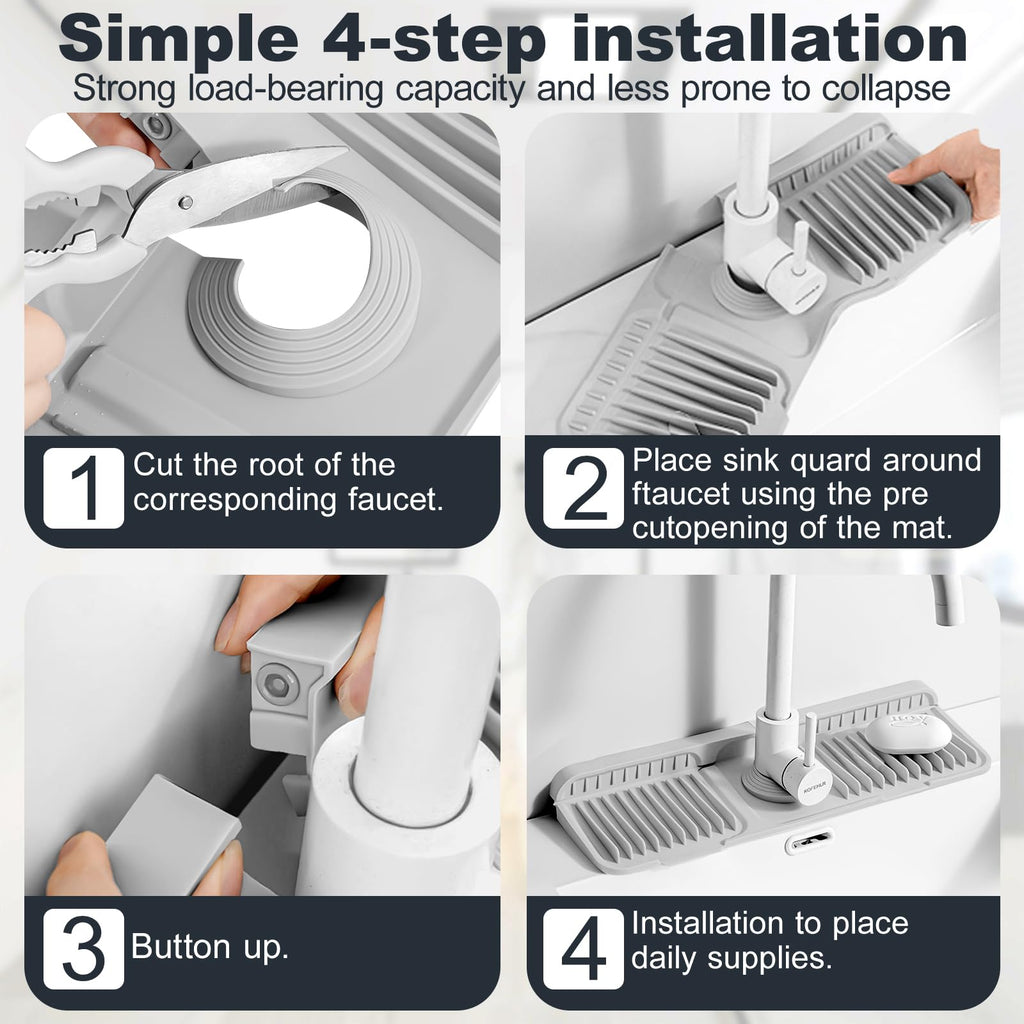 Simple 4-step installation
Strong load-bearing capacity and less prone to collapse

1 Cut the root of the corresponding faucet.

2 Place sink quard around ftaucet using the pre cutopening of the mat.

3 Button up.

4 Installation to place daily supplies.