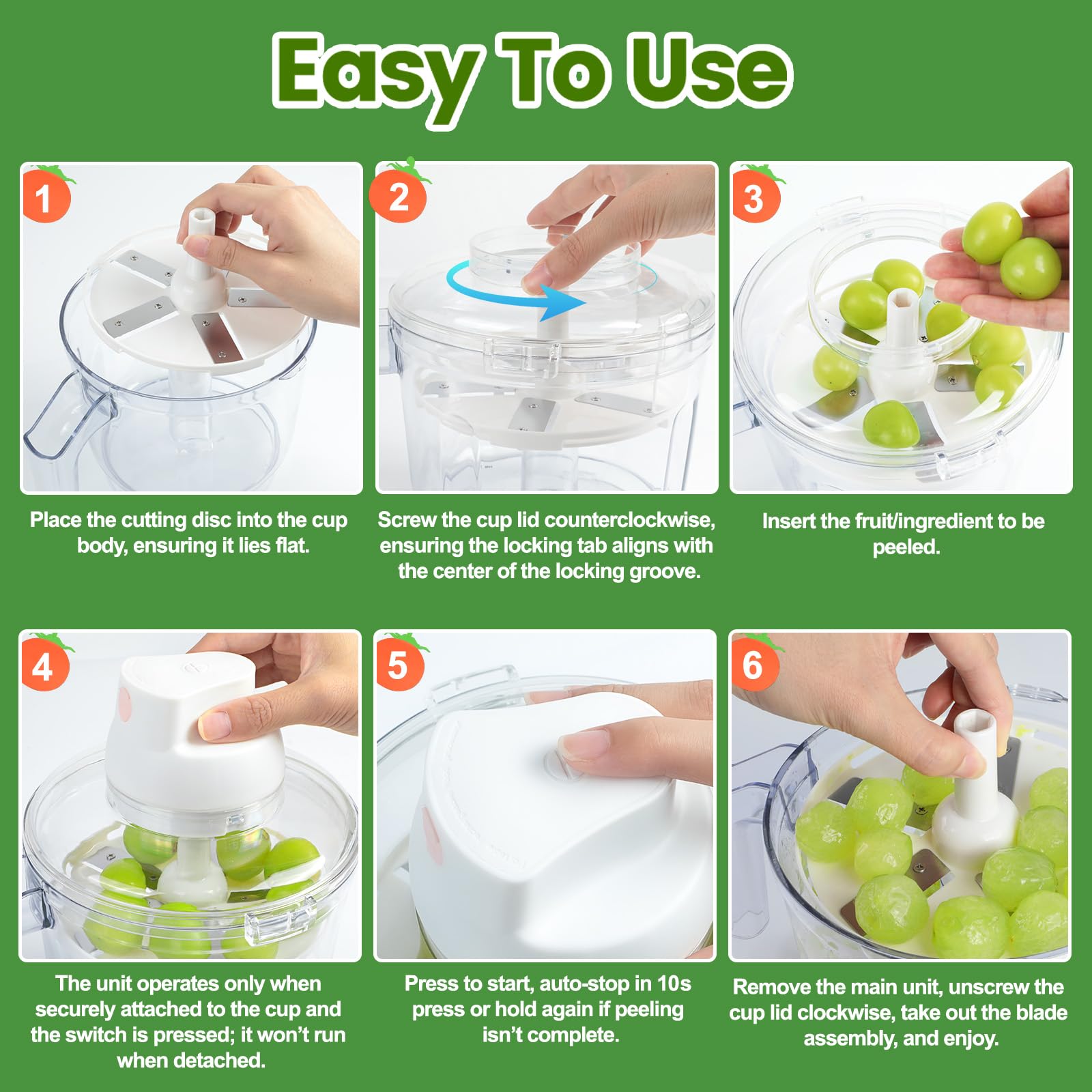 Easy To Use

1

Place the cutting disc into the cup body, ensuring it lies flat.

2

Screw the cup lid counterclockwise, ensuring the locking tab aligns with the center of the locking groove.

3

Insert the fruit/ingredient to be peeled.

4

The unit operates only when securely attached to the cup and the switch is pressed; it won't run when detached.

5

Press to start, auto-stop in 10s press or hold again if peeling isn't complete.

6

Remove the main unit, unscrew the cup lid clockwise, take out the blade assembly, and enjoy.