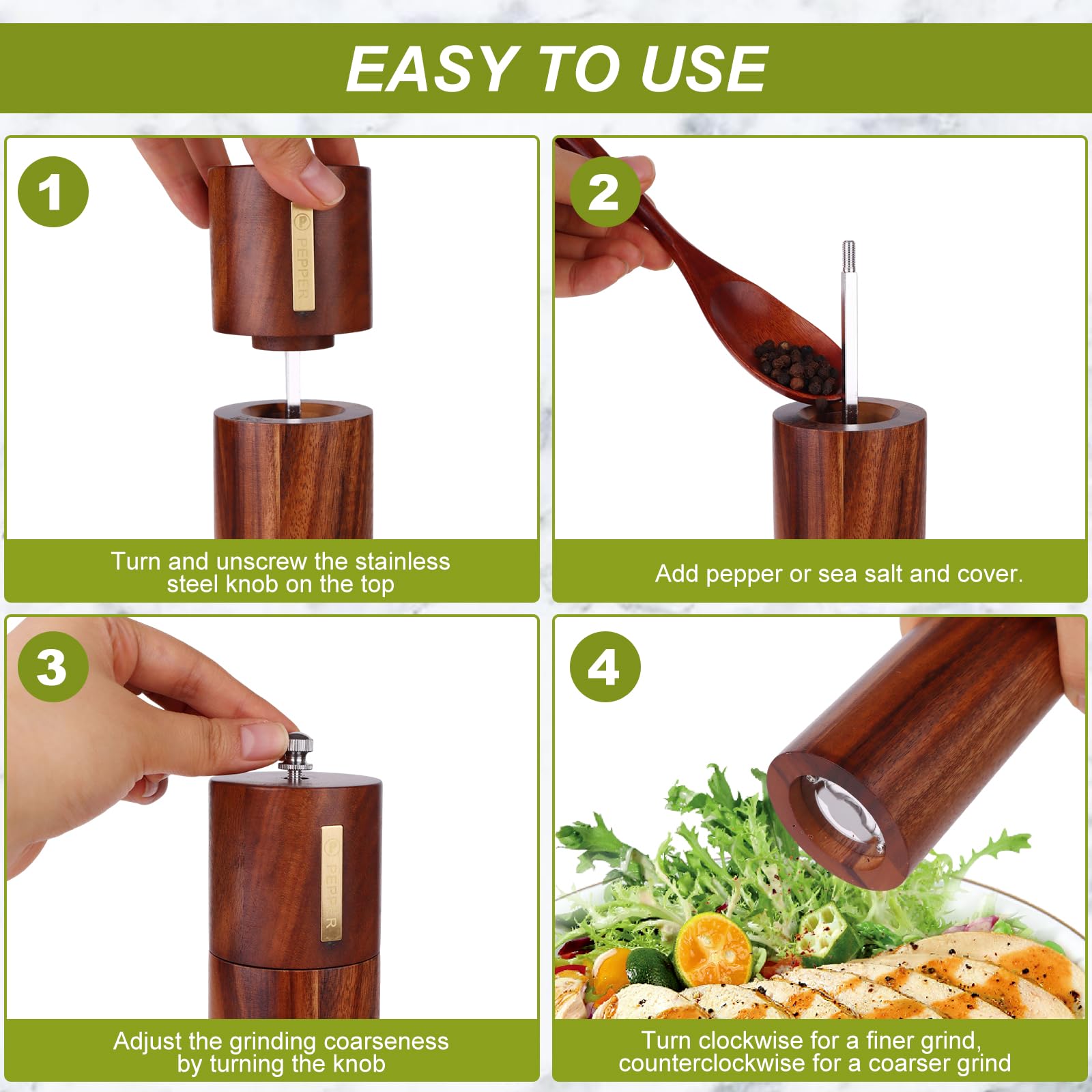 EASY TO USE

1

PEPPER

Turn and unscrew the stainless steel knob on the top

2

Add pepper or sea salt and cover.

3

PEPPER

Adjust the grinding coarseness by turning the knob

4

Turn clockwise for a finer grind, counterclockwise for a coarser grind