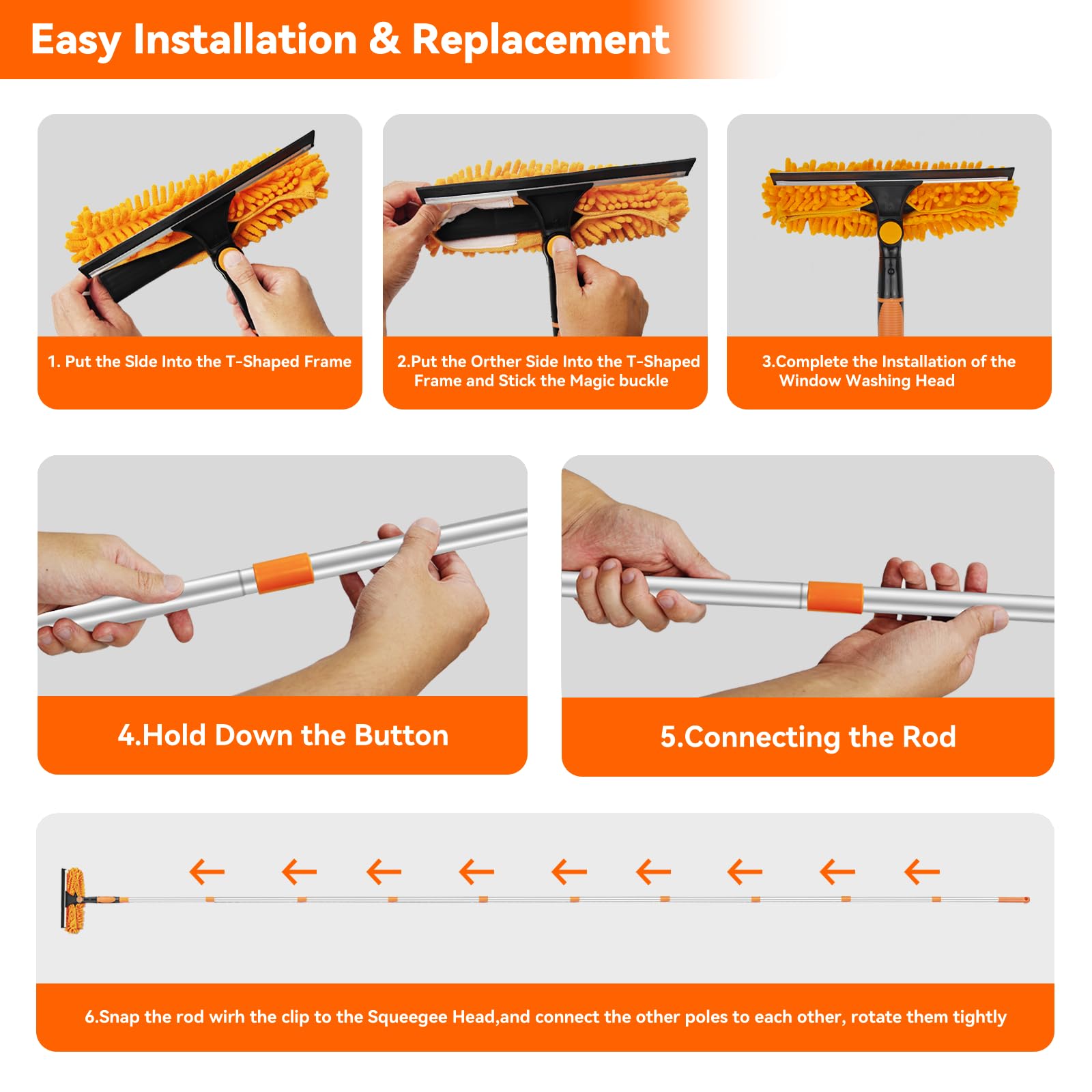 Easy Installation & Replacement

1. Put the SIde Into the T-Shaped Frame

2.Put the Orther Side Into the T-Shaped Frame and Stick the Magic buckle

3.Complete the Installation of the Window Washing Head

4.Hold Down the Button

5.Connecting the Rod

6.Snap the rod wirh the clip to the Squeegee Head,and connect the other poles to each other, rotate them tightly