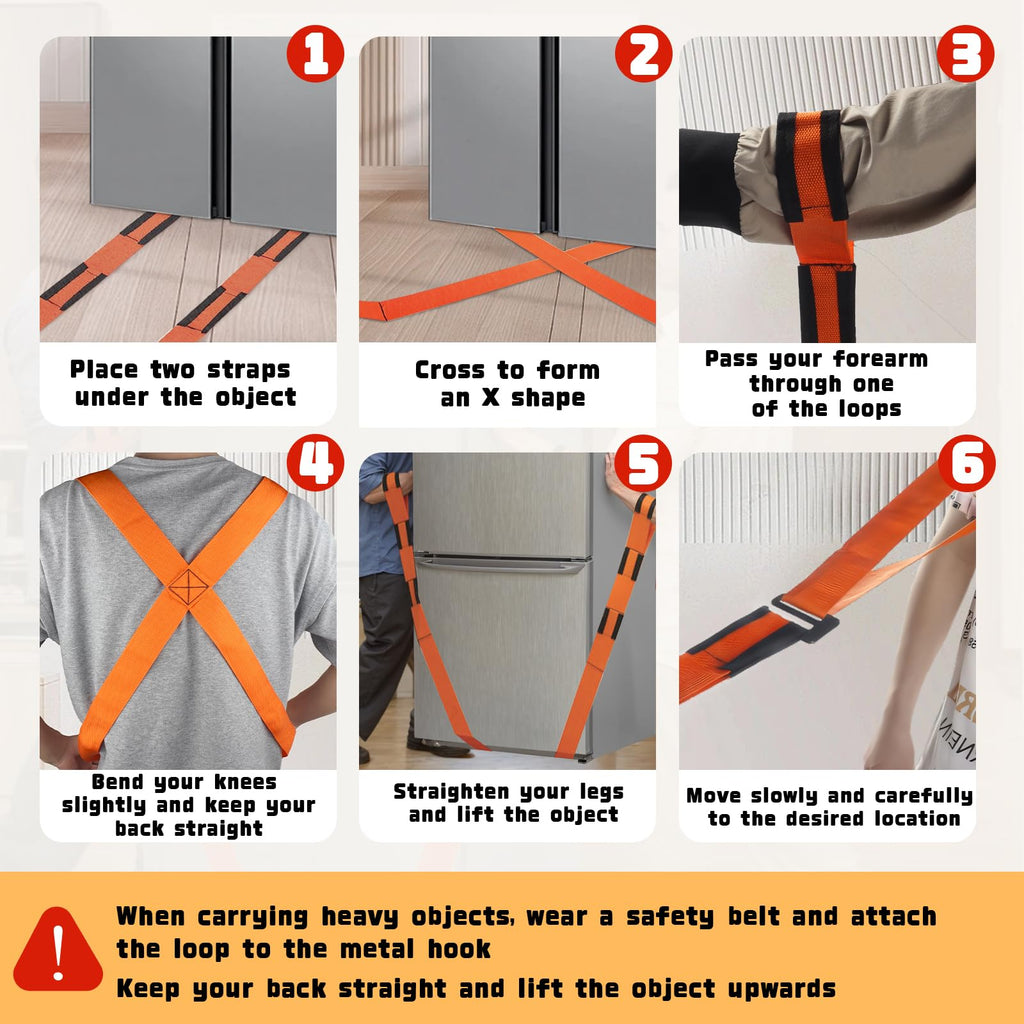 1

Place two straps under the object

2

Cross to form an X shape

3

Pass your forearm through one of the loops

4

Bend your knees slightly and keep your back straight

5

Straighten your legs and lift the object

6

Move slowly and carefully to the desired location

!

When carrying heavy objects, wear a safety belt and attach the loop to the metal hook

Keep your back straight and lift the object upwards