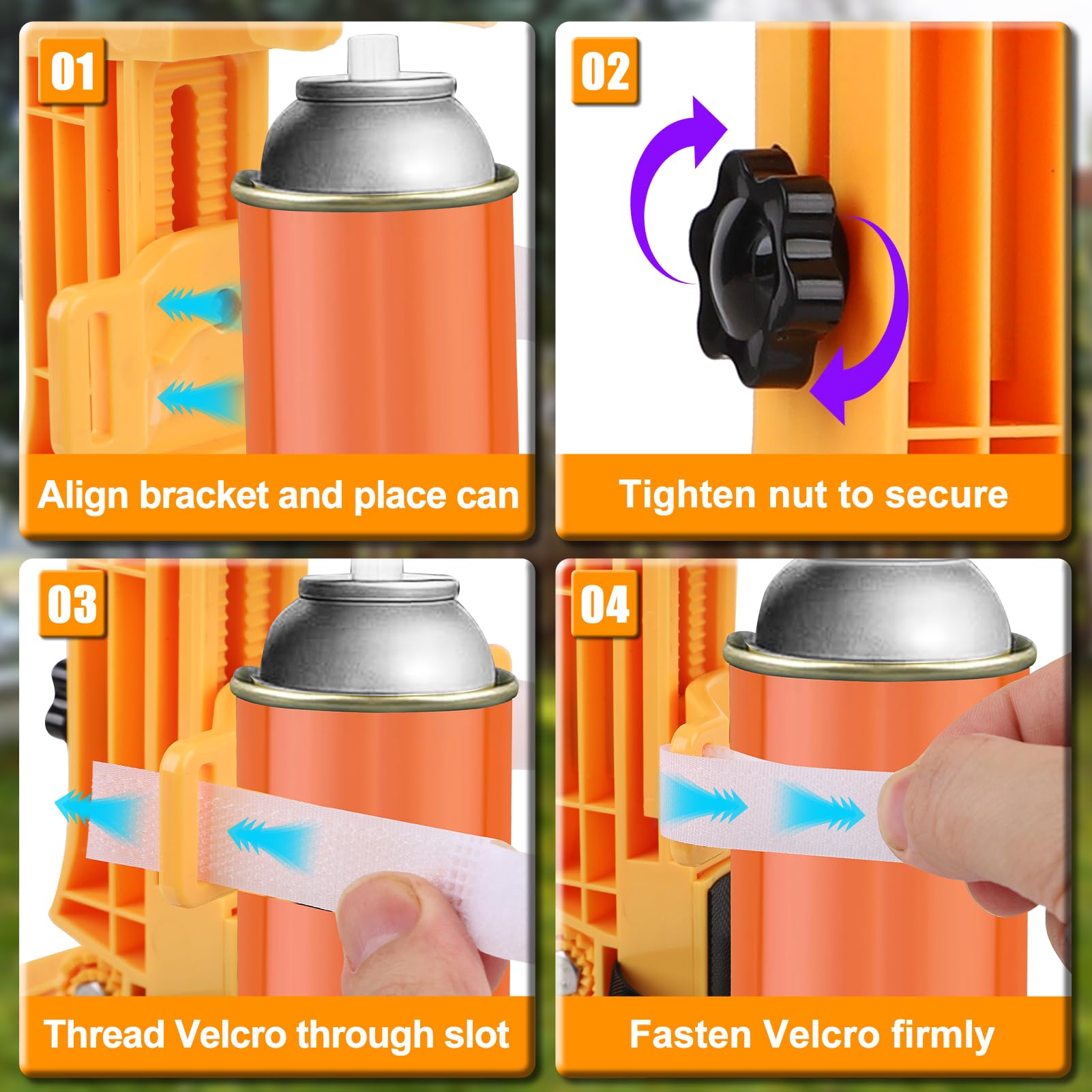 01

Align bracket and place can

02

Tighten nut to secure

03

Thread Velcro through slot

04

Fasten Velcro firmly