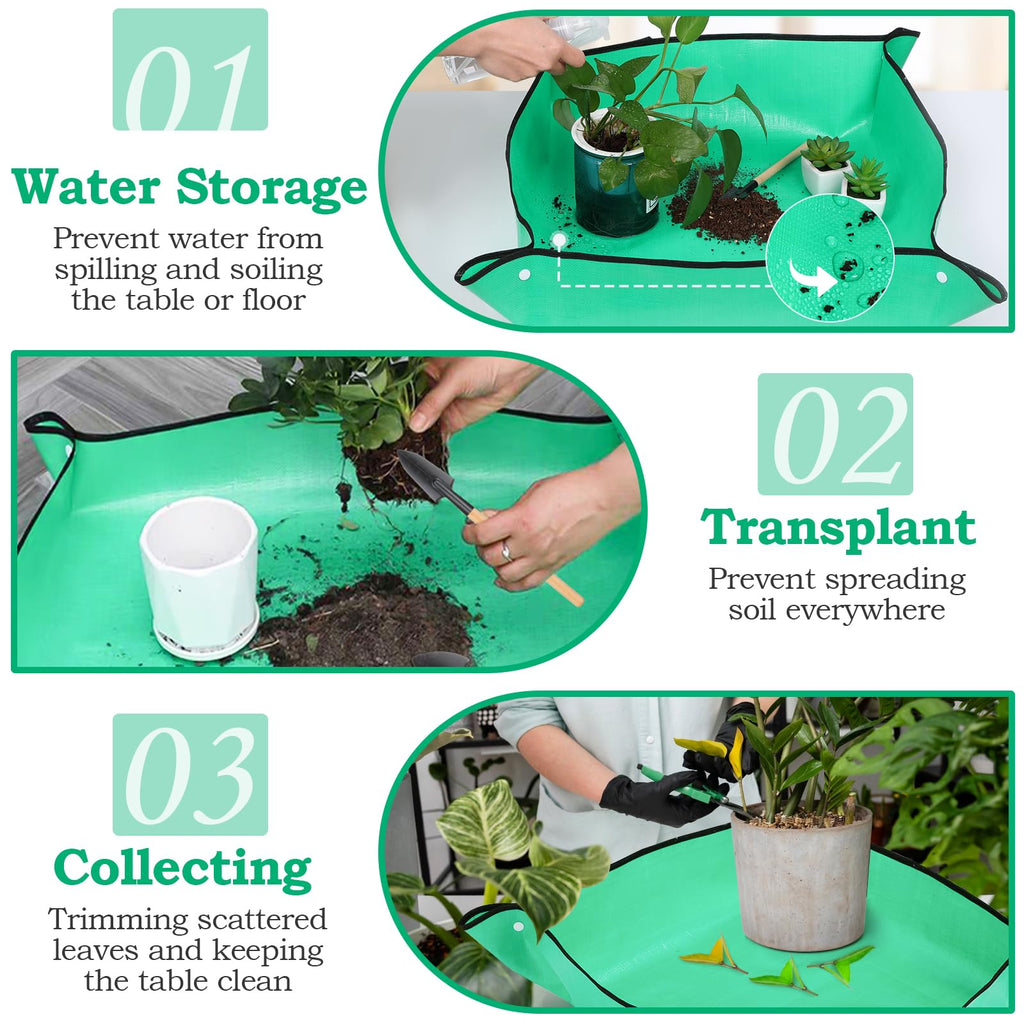 01

Water Storage

Prevent water from spilling and soiling the table or floor

02

Transplant

Prevent spreading soil everywhere

03

Collecting

Trimming scattered leaves and keeping the table clean