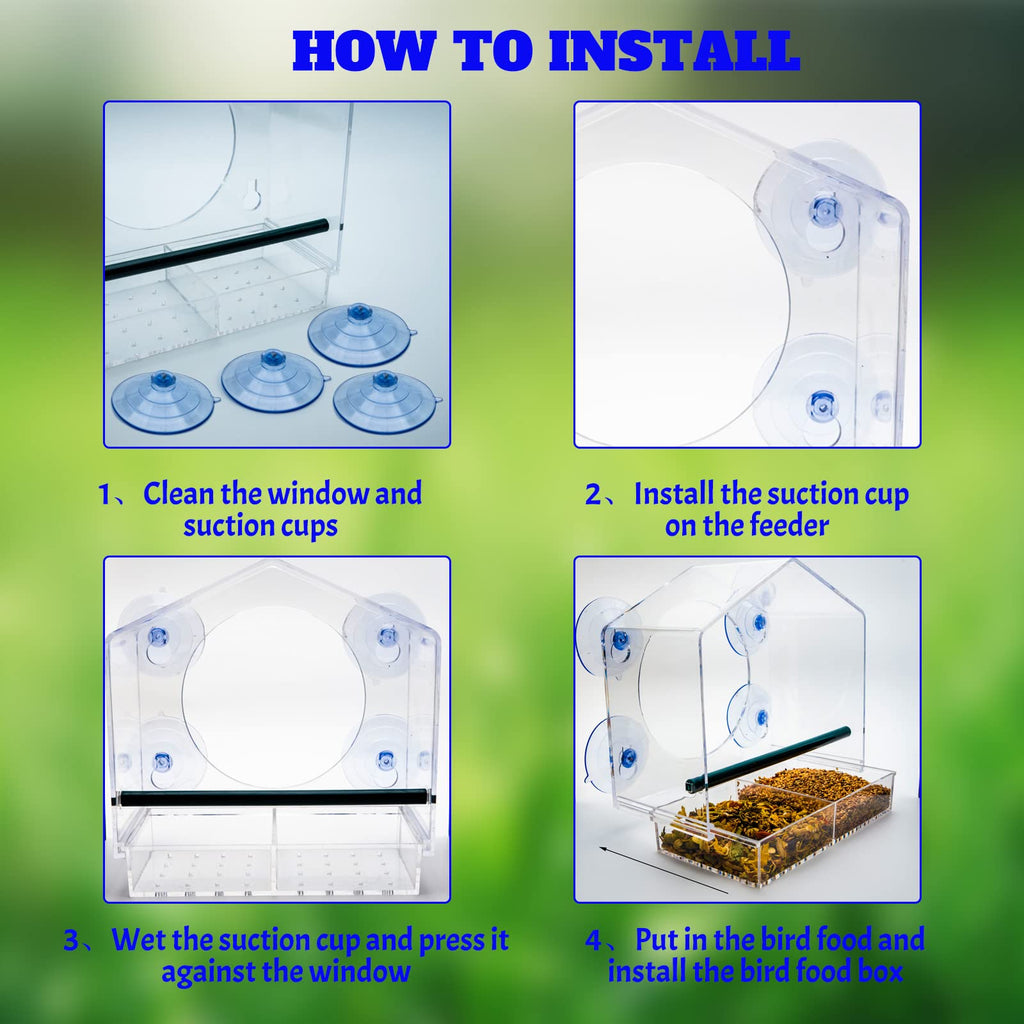 HOW TO INSTALL

1、Clean the window and suction cups

2、Install the suction cup on the feeder

3、Wet the suction cup and press it against the window

4、Put in the bird food and install the bird food box