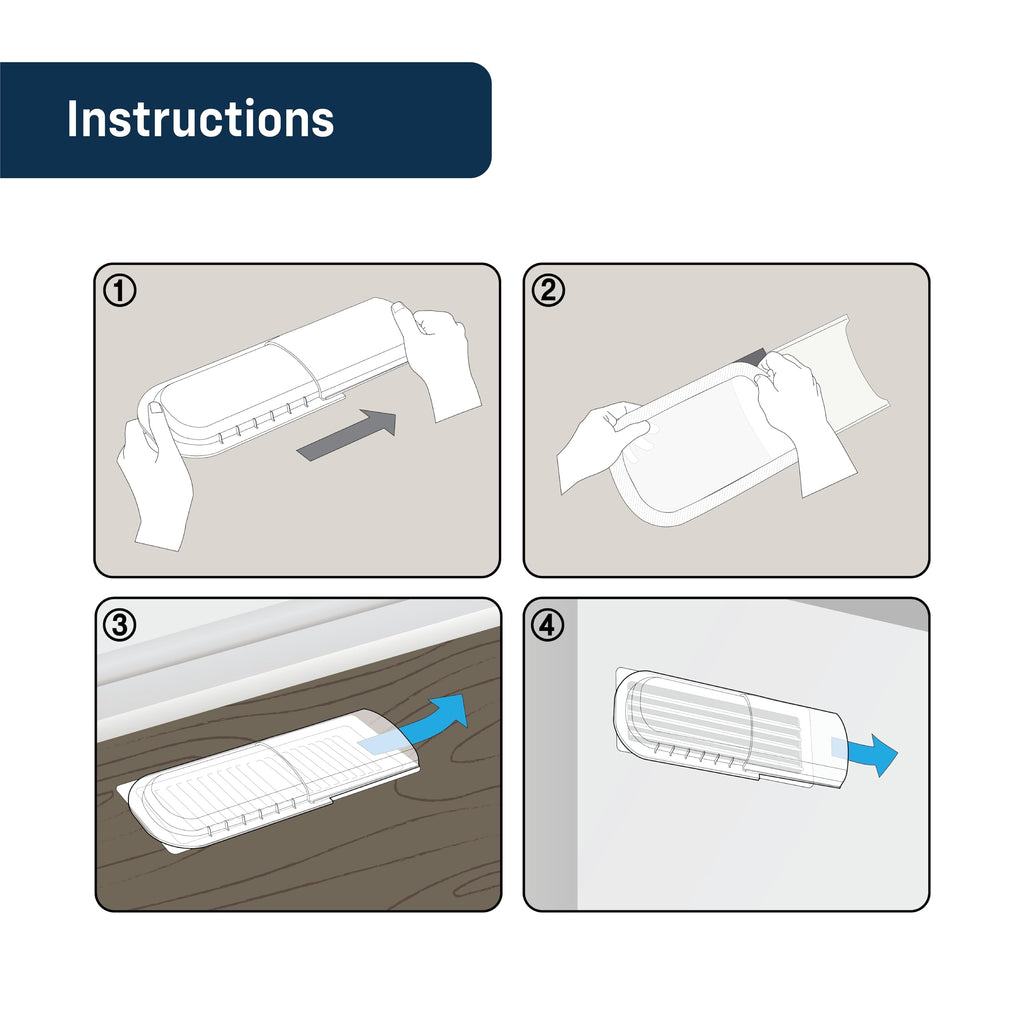 Instructions

①

②

③

④