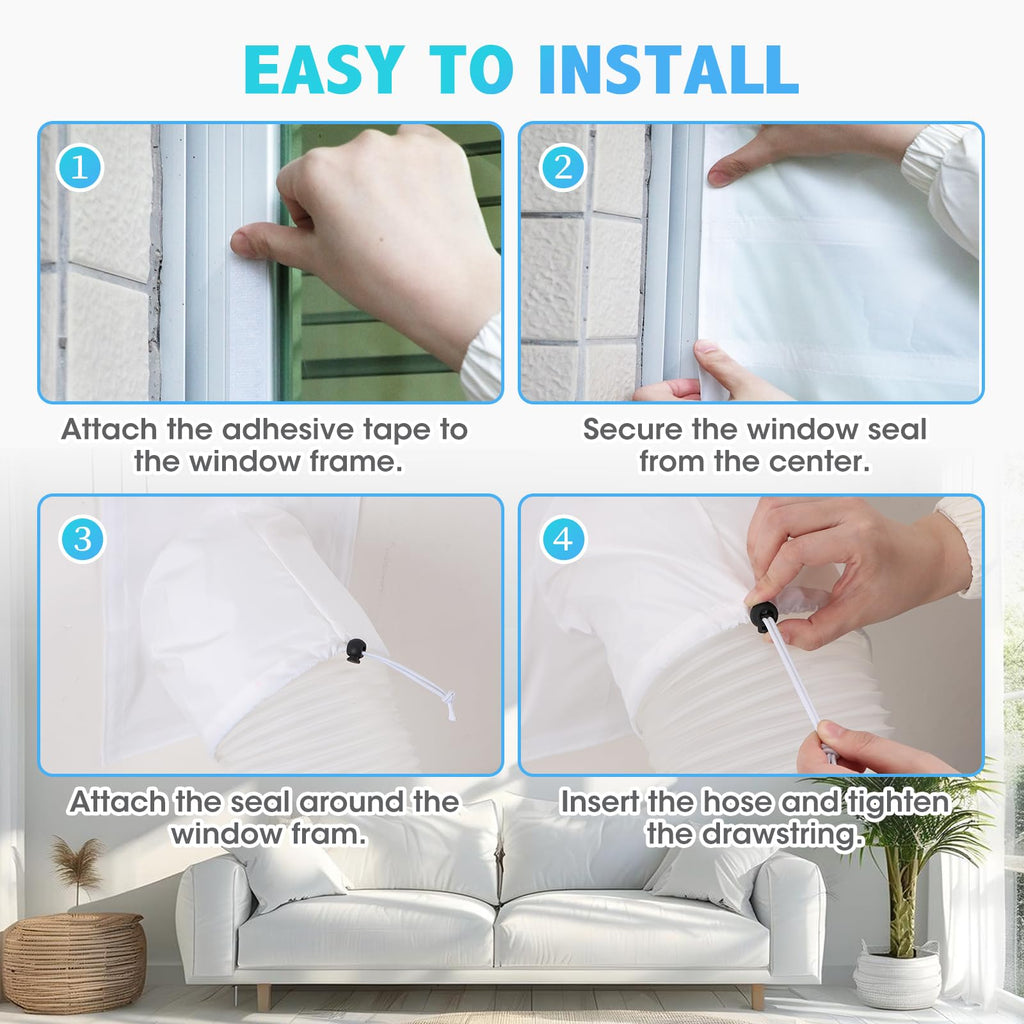 EASY TO INSTALL

1

Attach the adhesive tape to the window frame.

2

Secure the window seal from the center.

3

Attach the seal around the window fram.

4

Insert the hose and tighten the drawstring.