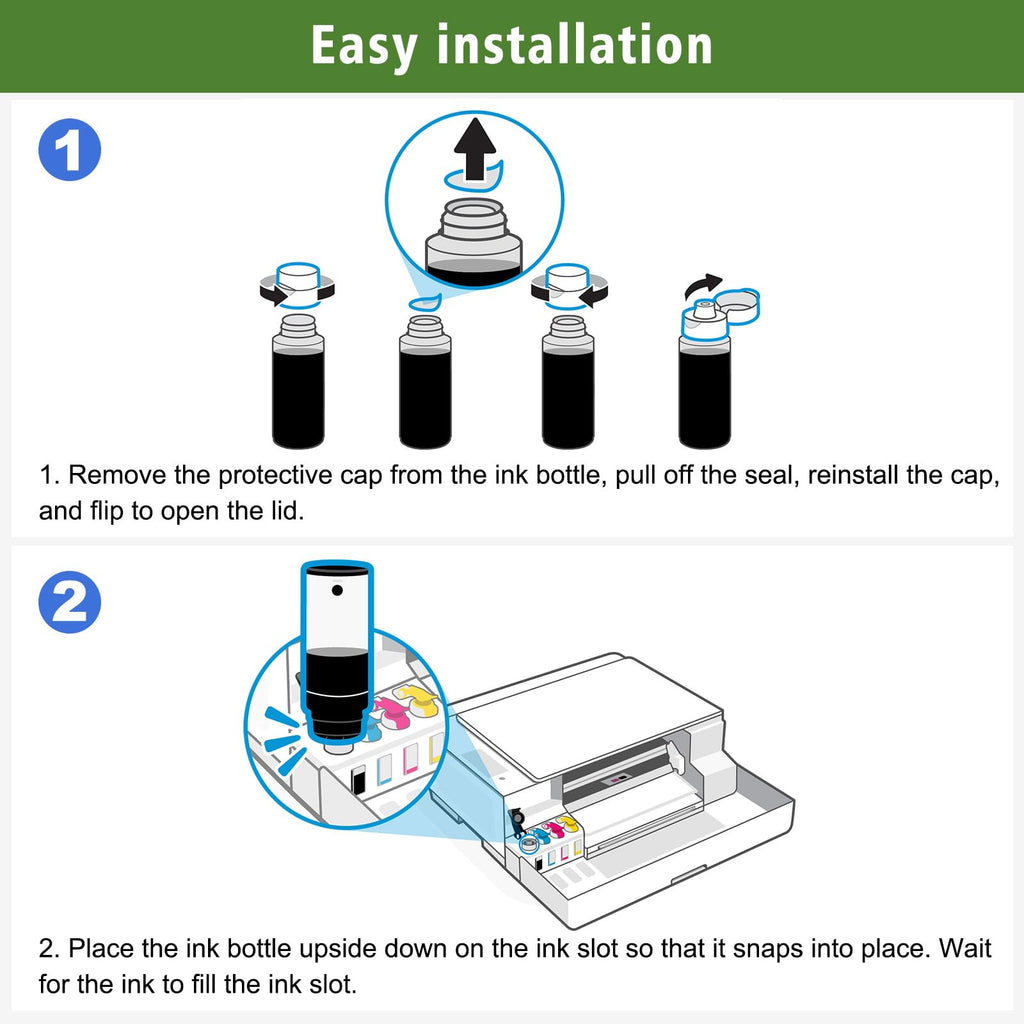 Easy installation

1

1. Remove the protective cap from the ink bottle, pull off the seal, reinstall the cap, and flip to open the lid.

2

2. Place the ink bottle upside down on the ink slot so that it snaps into place. Wait for the ink to fill the ink slot.