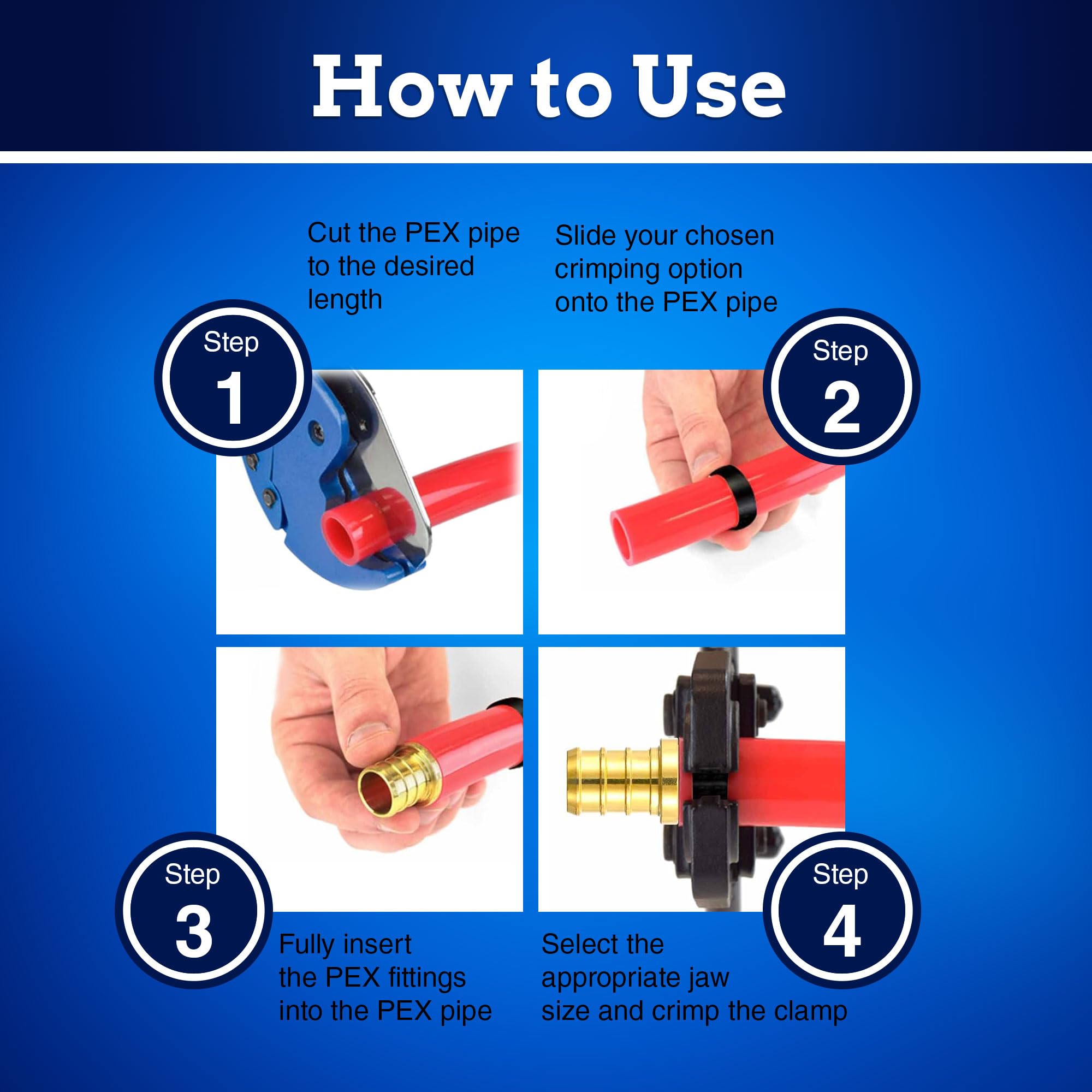 How to Use

Step 1

Cut the PEX pipe to the desired length

Step 2

Slide your chosen crimping option onto the PEX pipe

Step 3

Fully insert the PEX fittings into the PEX pipe

Step 4

Select the appropriate jaw size and crimp the clamp