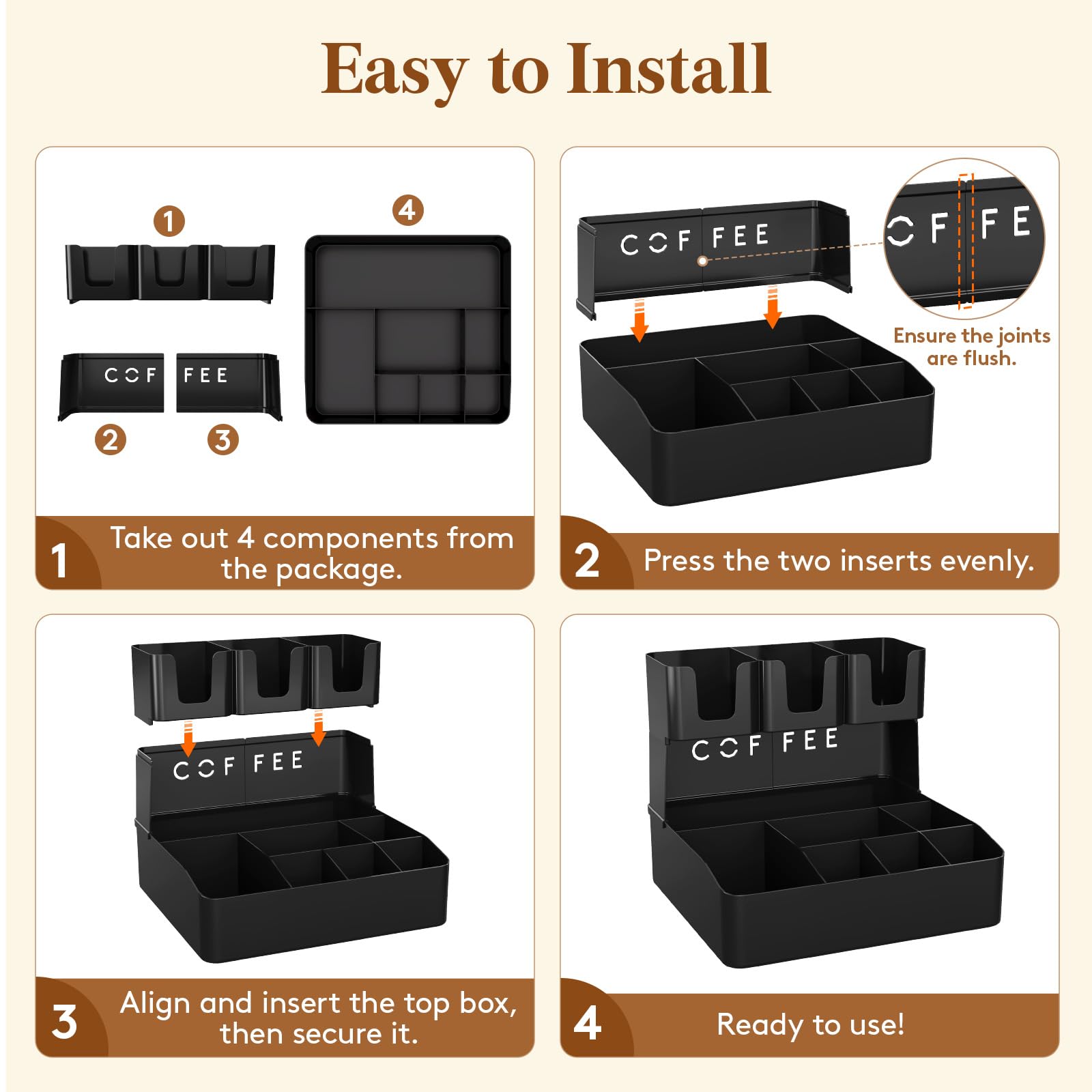 Easy to Install

1

4

COF FEE

2 3

1 Take out 4 components from the package.

COF FEE

OF FE

Ensure the joints are flush.

2 Press the two inserts evenly.

COF FEE

3 Align and insert the top box, then secure it.

COF FEE

4 Ready to use!