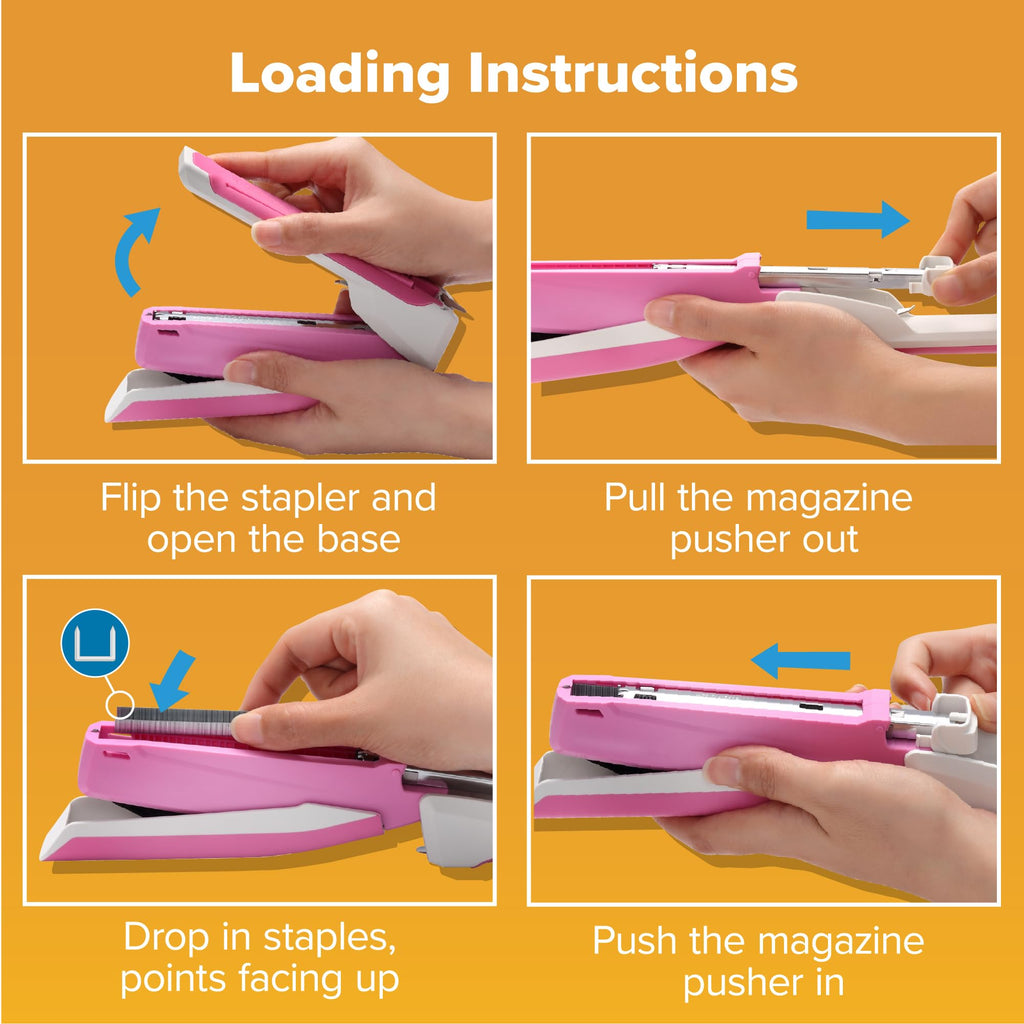 Loading Instructions

Flip the stapler and open the base

Pull the magazine pusher out

Drop in staples, points facing up

Push the magazine pusher in