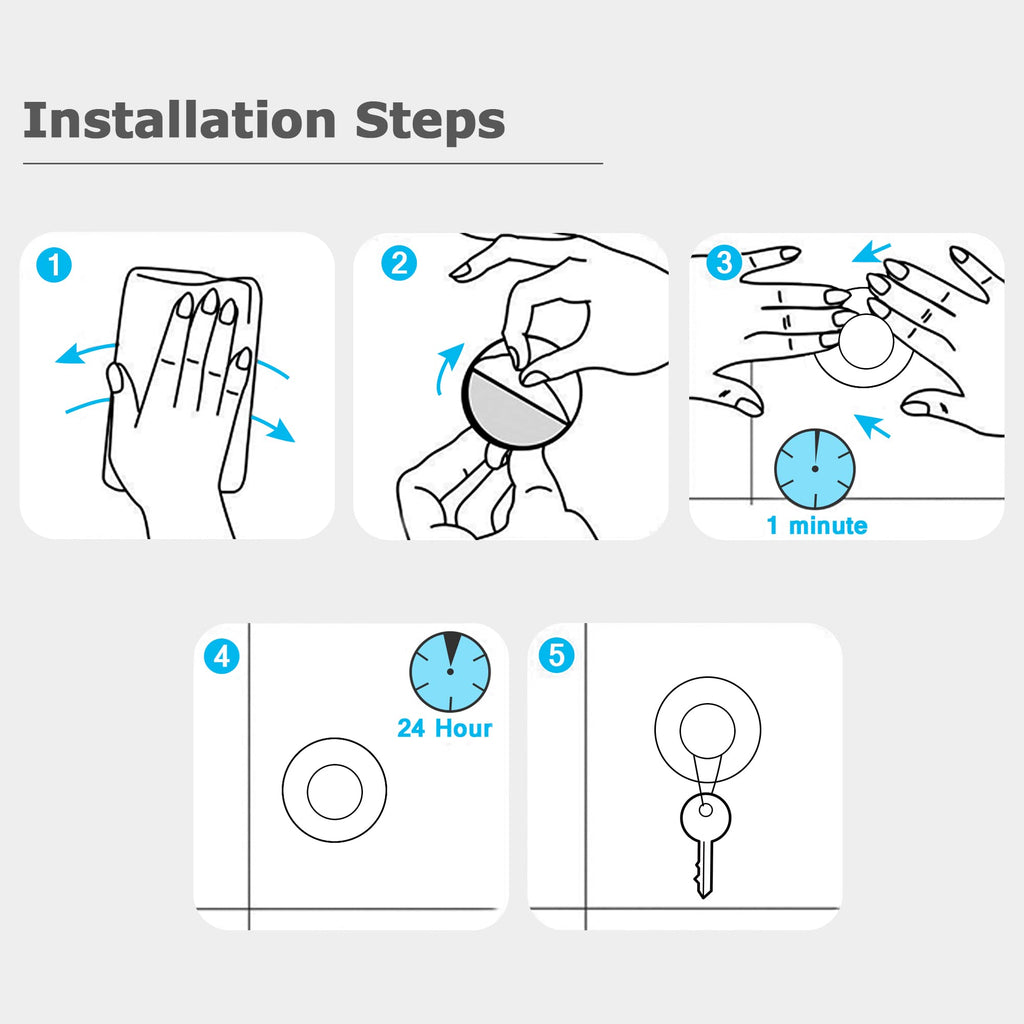 Installation Steps

1

2

3

1 minute

4

24 Hour

5