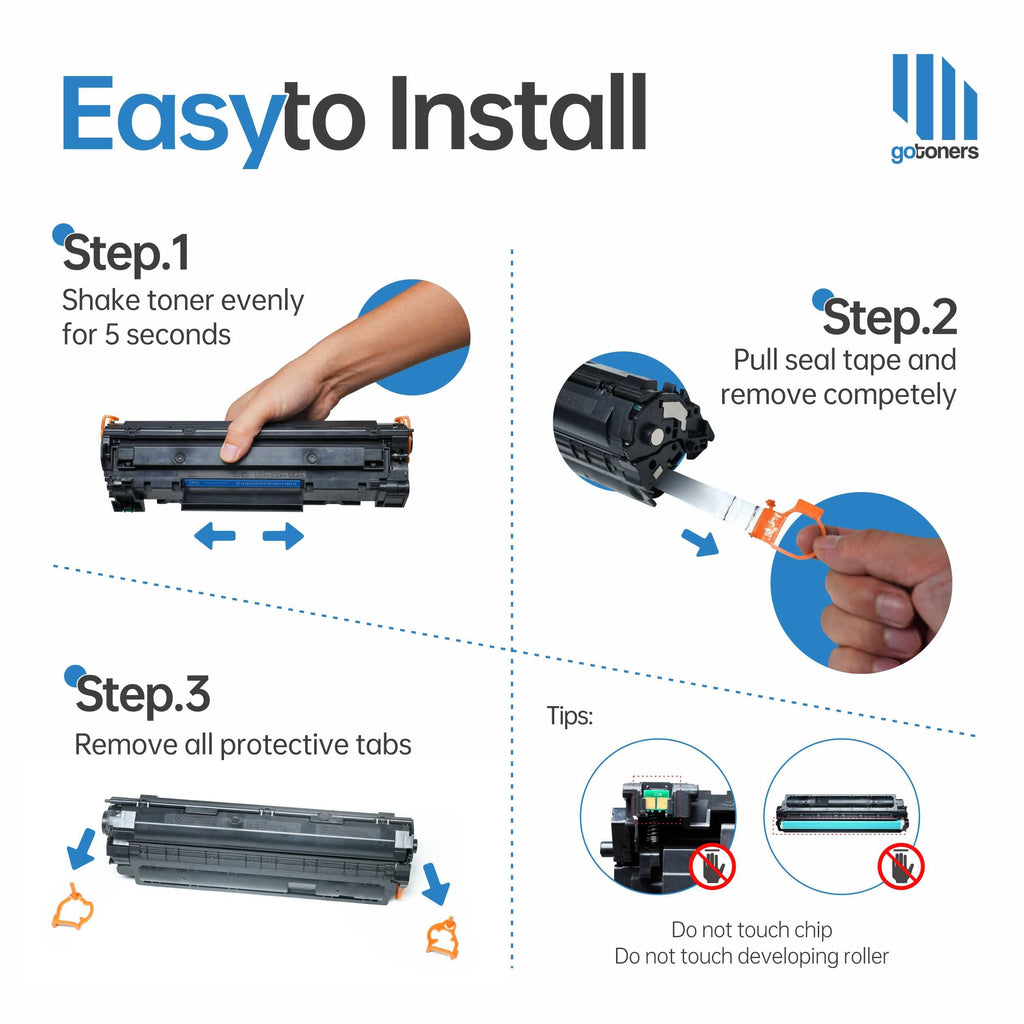 Easyto Install

gotoners

Step.1
Shake toner evenly for 5 seconds

Step.2
Pull seal tape and remove competely

Step.3
Remove all protective tabs

Tips:

Do not touch chip
Do not touch developing roller