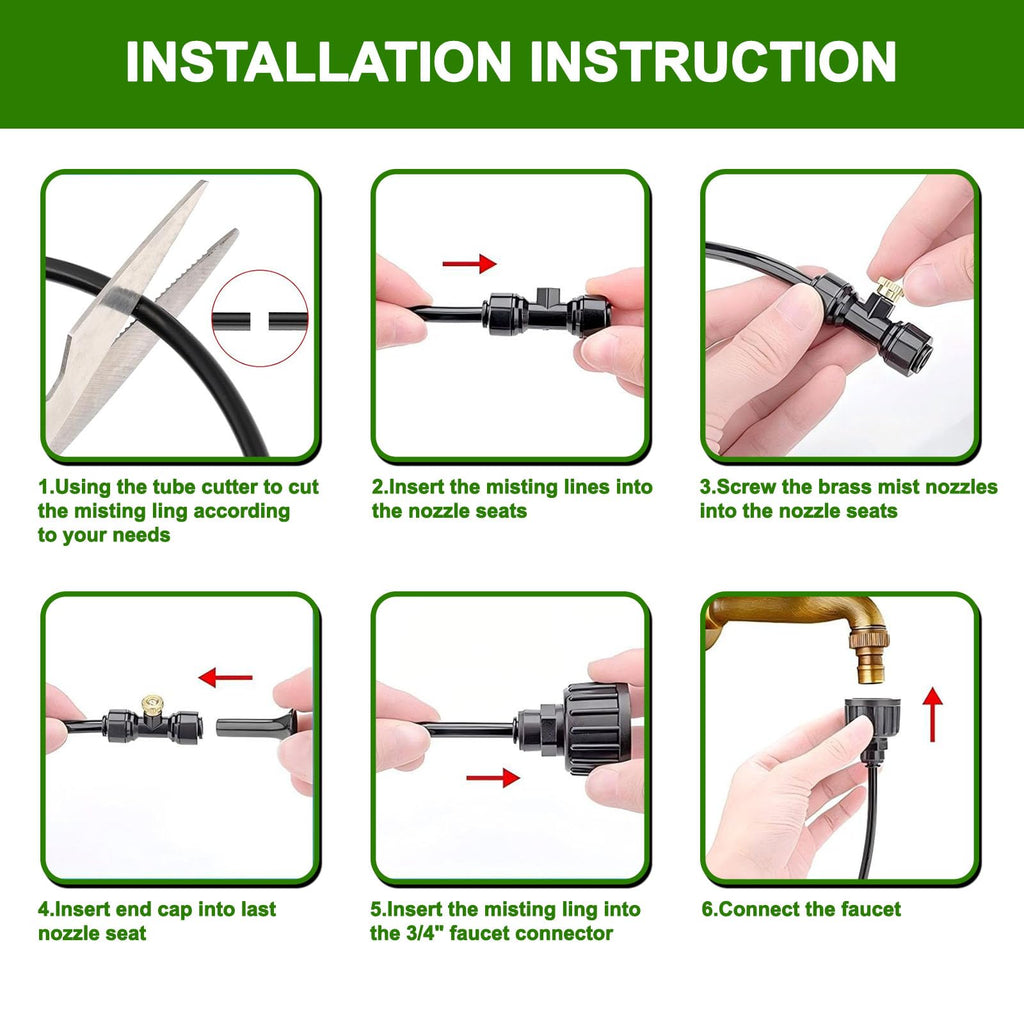 INSTALLATION INSTRUCTION

1.Using the tube cutter to cut the misting ling according to your needs

2.Insert the misting lines into the nozzle seats

3.Screw the brass mist nozzles into the nozzle seats

4.Insert end cap into last nozzle seat

5.Insert the misting ling into the 3/4" faucet connector

6.Connect the faucet