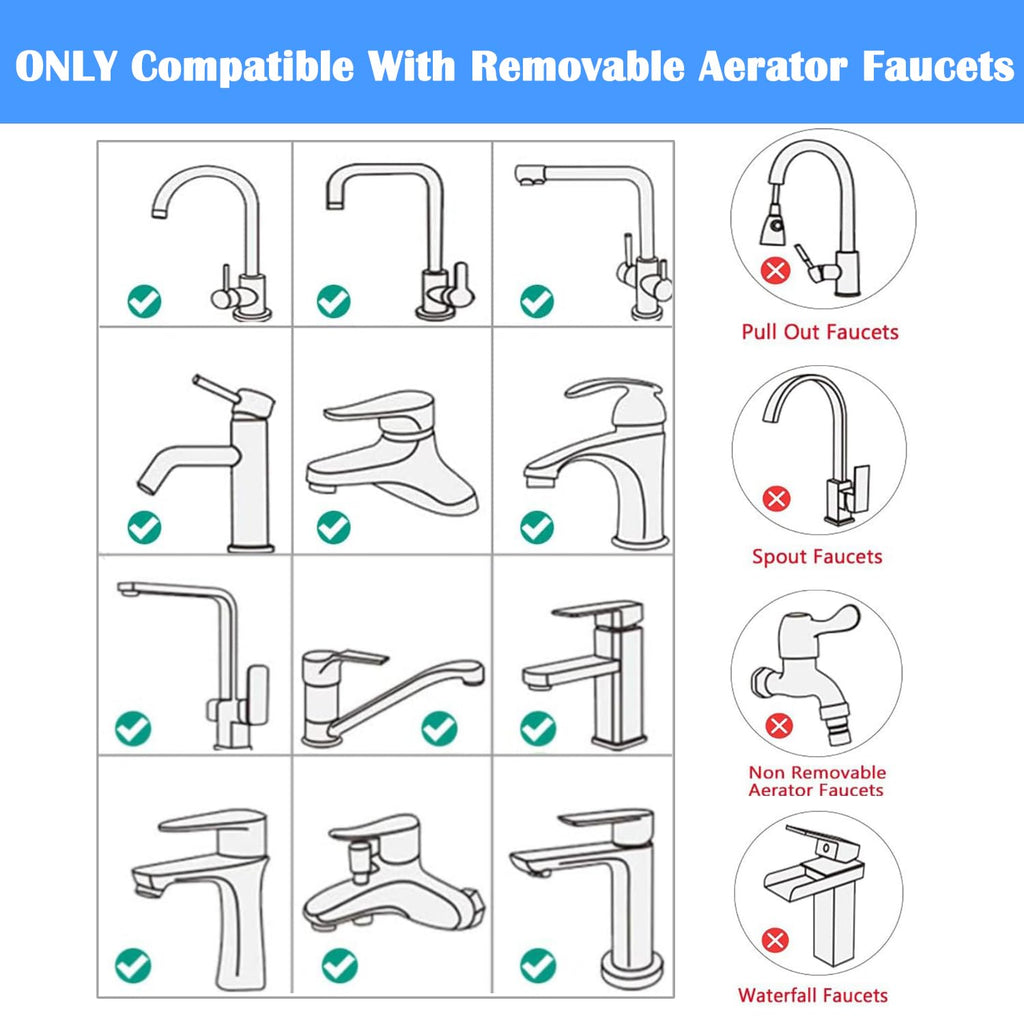 ONLY Compatible With Removable Aerator Faucets

Pull Out Faucets

Spout Faucets

Non Removable Aerator Faucets

Waterfall Faucets