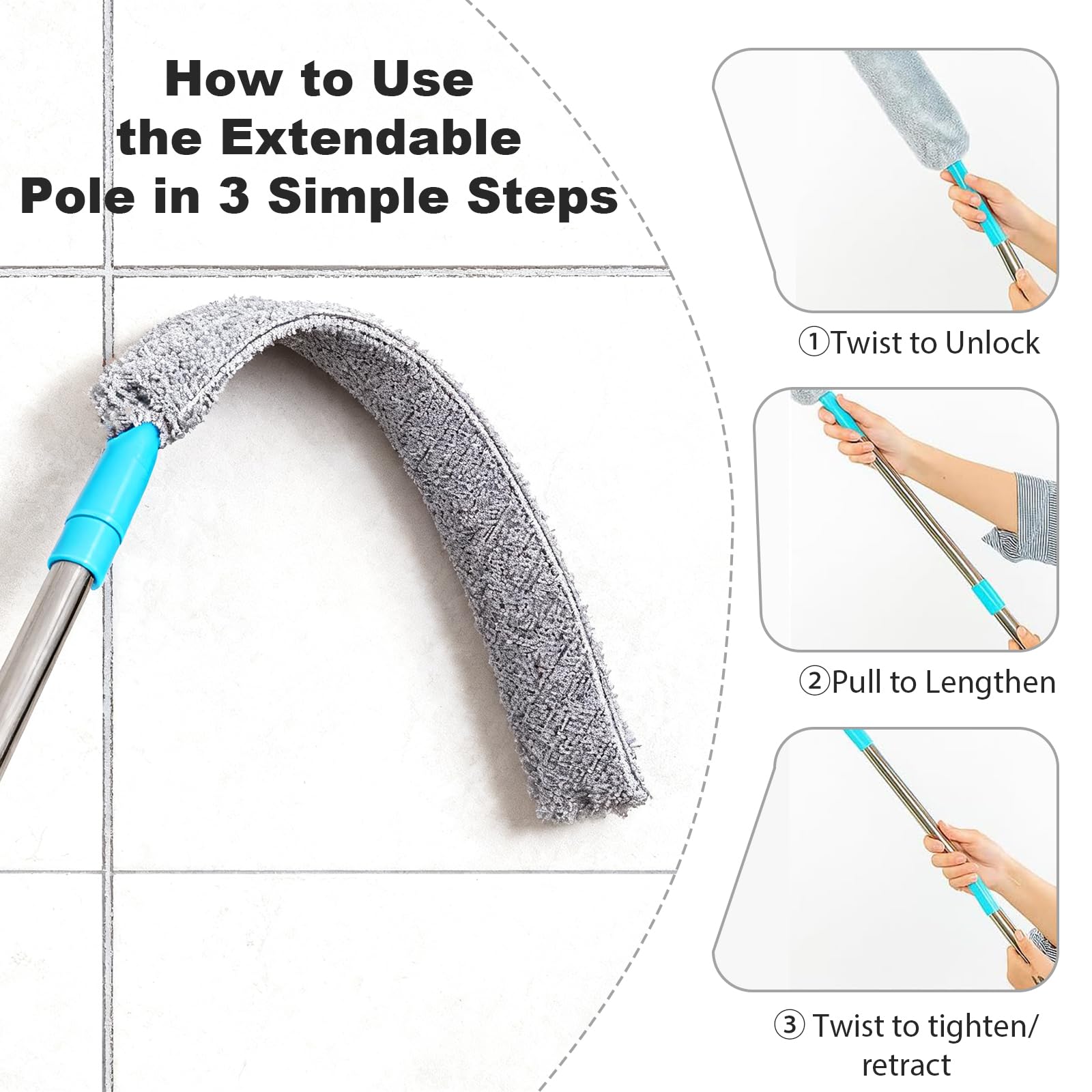 How to Use the Extendable Pole in 3 Simple Steps

①Twist to Unlock

②Pull to Lengthen

③ Twist to tighten/ retract