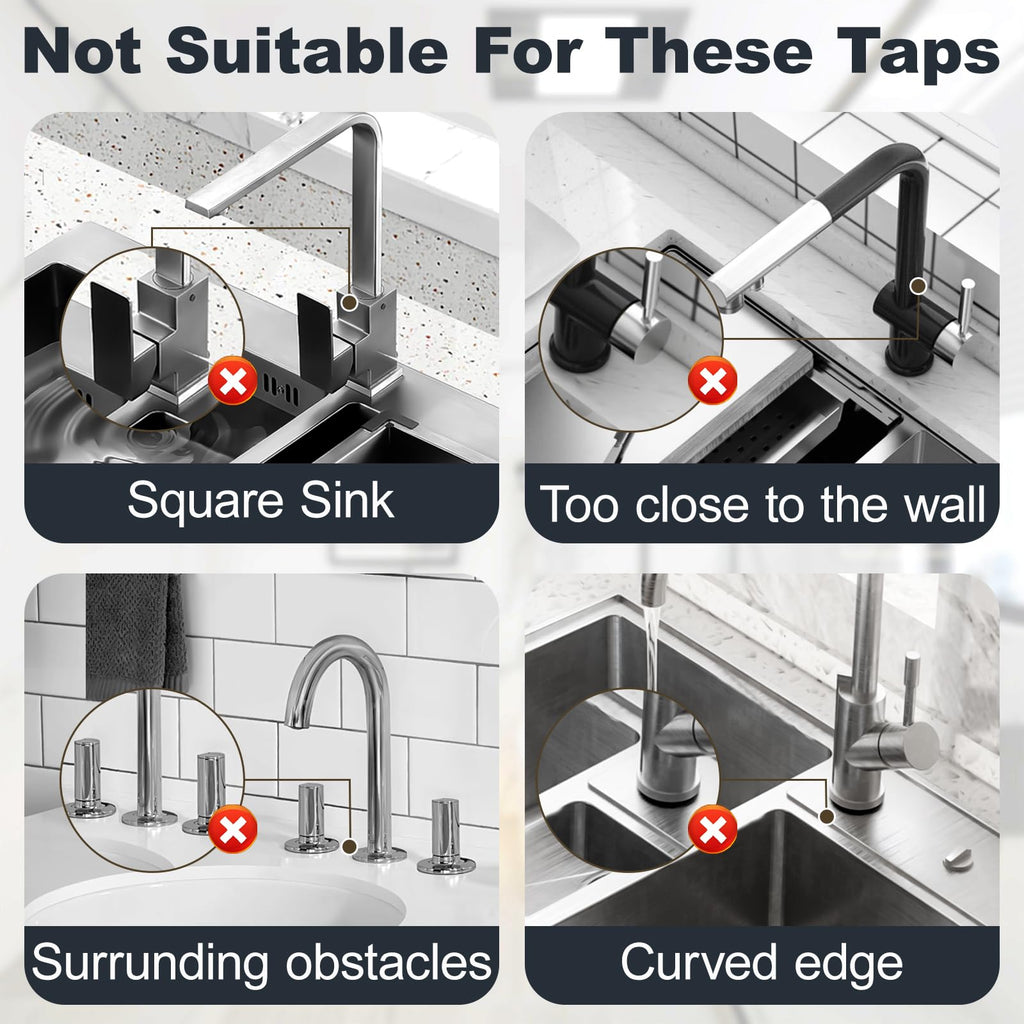 Not Suitable For These Taps

Square Sink

Too close to the wall

Surrunding obstacles

Curved edge