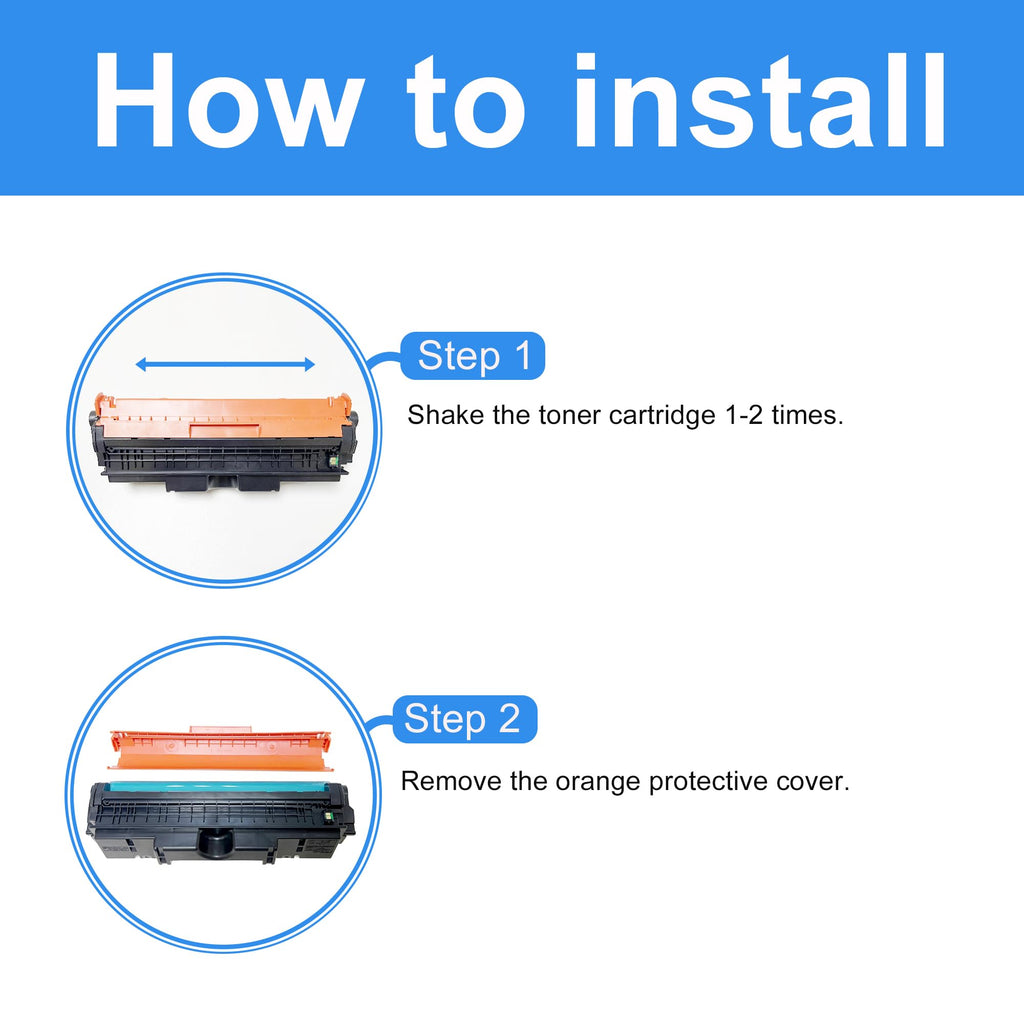 How to install

Step 1

Shake the toner cartridge 1-2 times.

Step 2

Remove the orange protective cover.