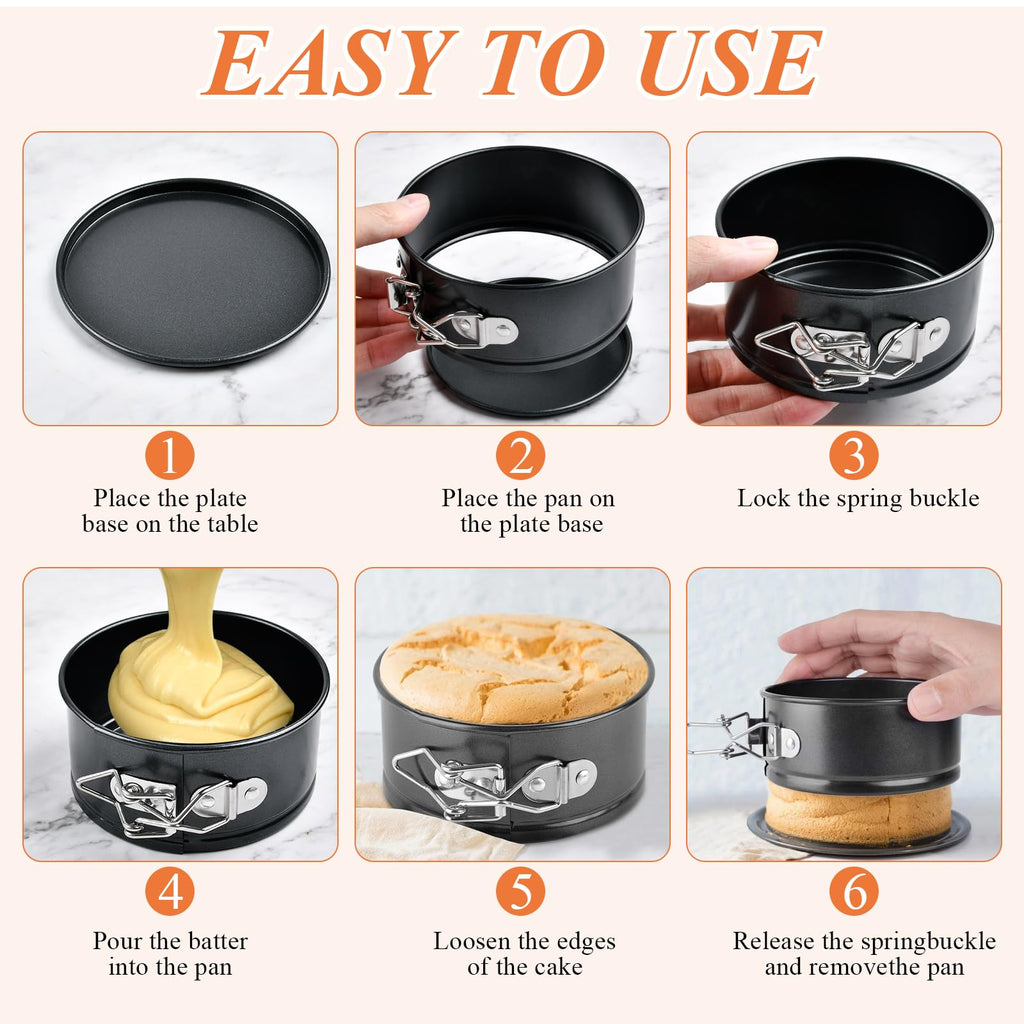 EASY TO USE

1
Place the plate base on the table

2
Place the pan on the plate base

3
Lock the spring buckle

4
Pour the batter into the pan

5
Loosen the edges of the cake

6
Release the springbuckle and removethe pan