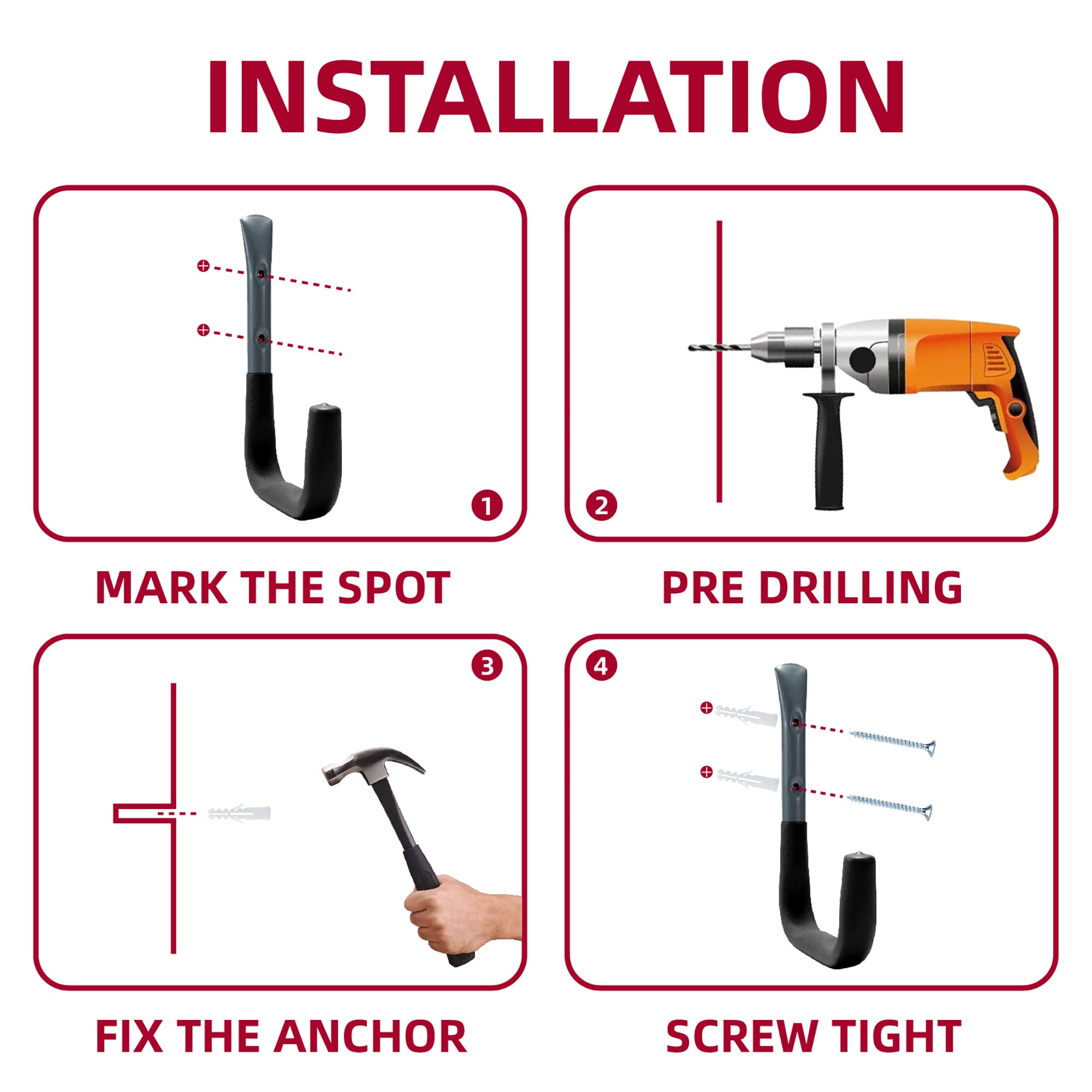 INSTALLATION

1

MARK THE SPOT

2

PRE DRILLING

3

FIX THE ANCHOR

4

SCREW TIGHT