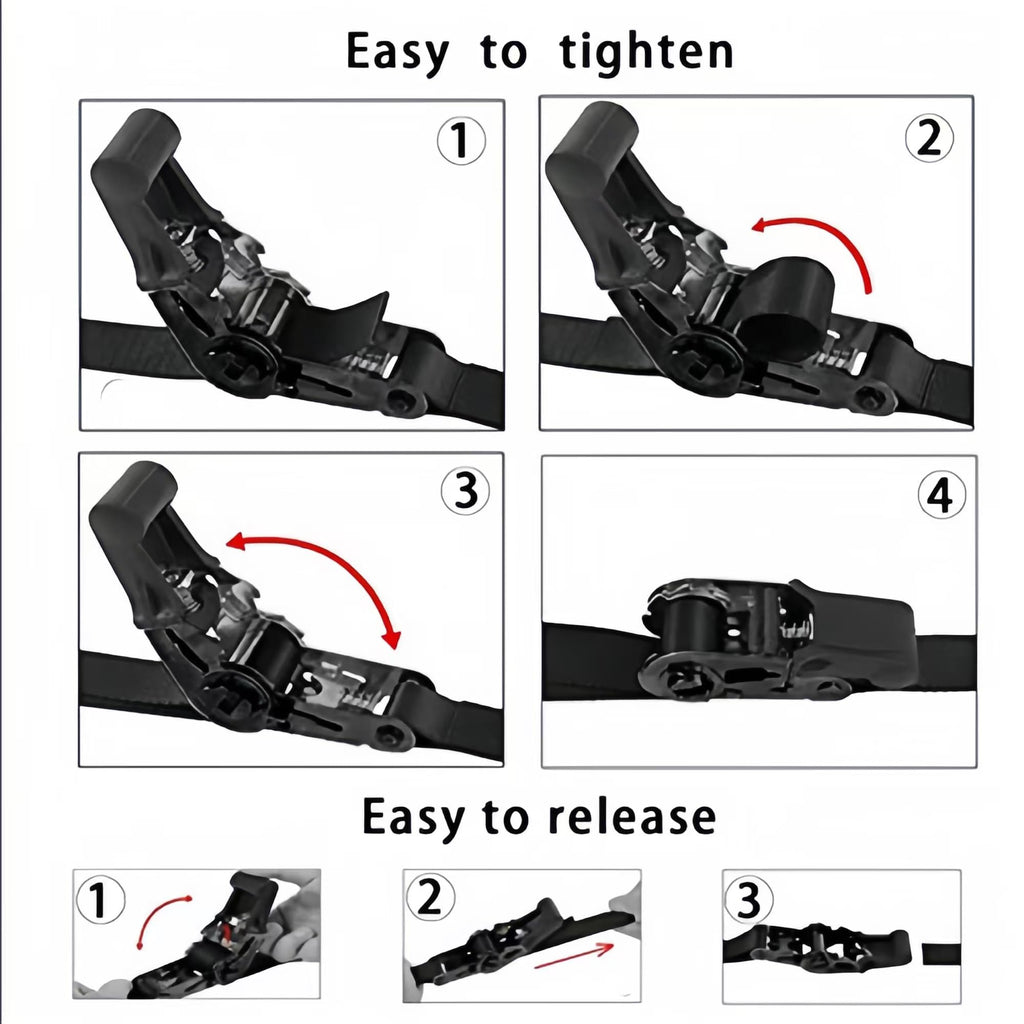 Easy to tighten

①

②

③

④

Easy to release

①

②

③