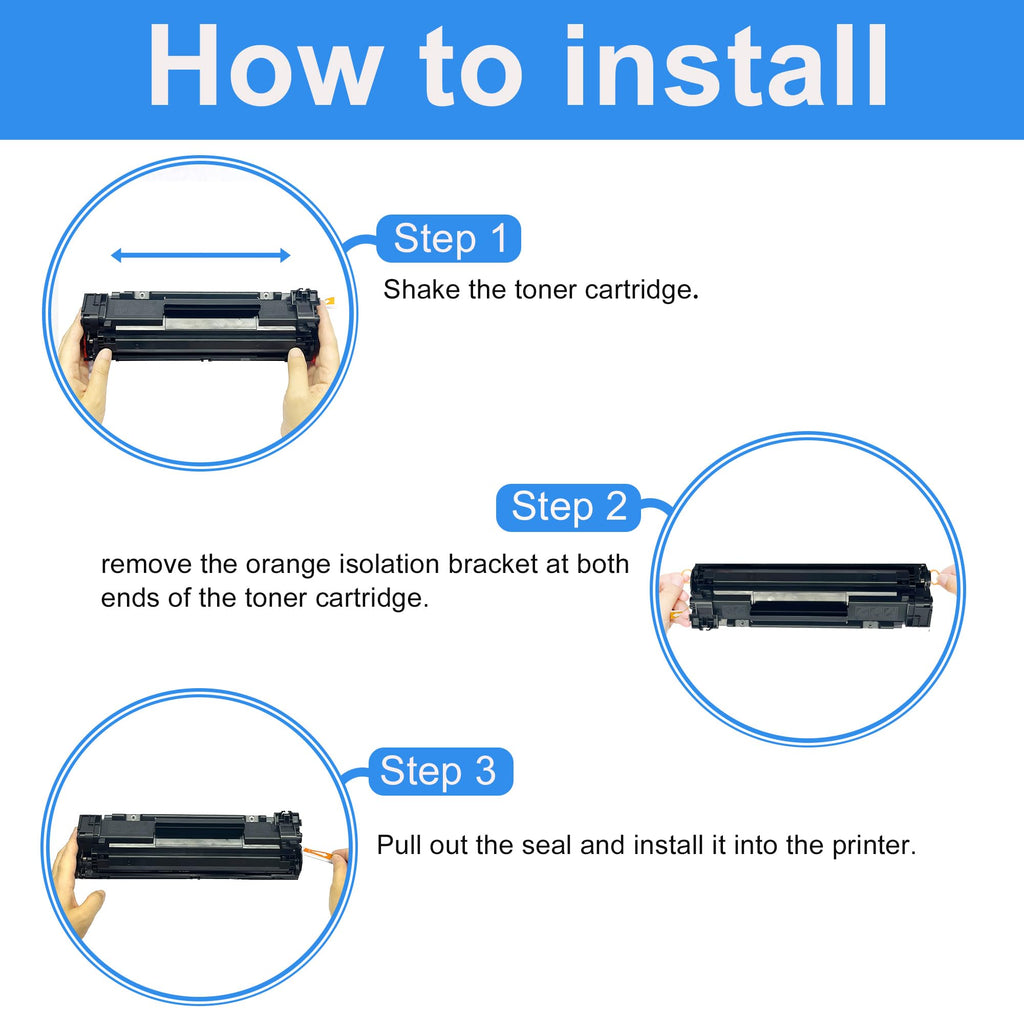 How to install

Step 1

Shake the toner cartridge.

Step 2

remove the orange isolation bracket at both ends of the toner cartridge.

Step 3

Pull out the seal and install it into the printer.