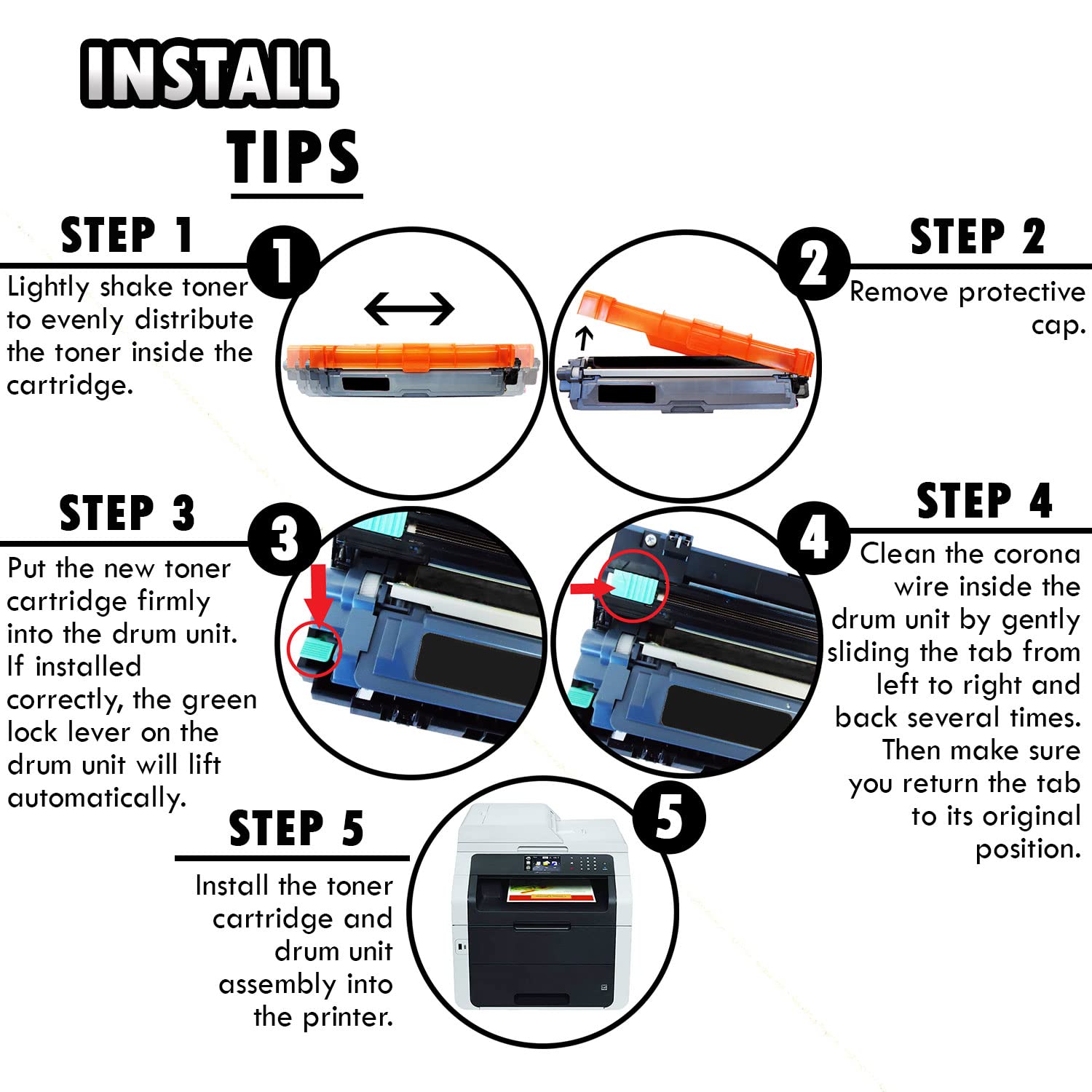 INSTALL
TIPS

STEP 1
1
Lightly shake toner to evenly distribute the toner inside the cartridge.

STEP 2
2
Remove protective cap.

STEP 3
3
Put the new toner cartridge firmly into the drum unit. If installed correctly, the green lock lever on the drum unit will lift automatically.

STEP 4
4
Clean the corona wire inside the drum unit by gently sliding the tab from left to right and back several times. Then make sure you return the tab to its original position.

STEP 5
5
Install the toner cartridge and drum unit assembly into the printer.