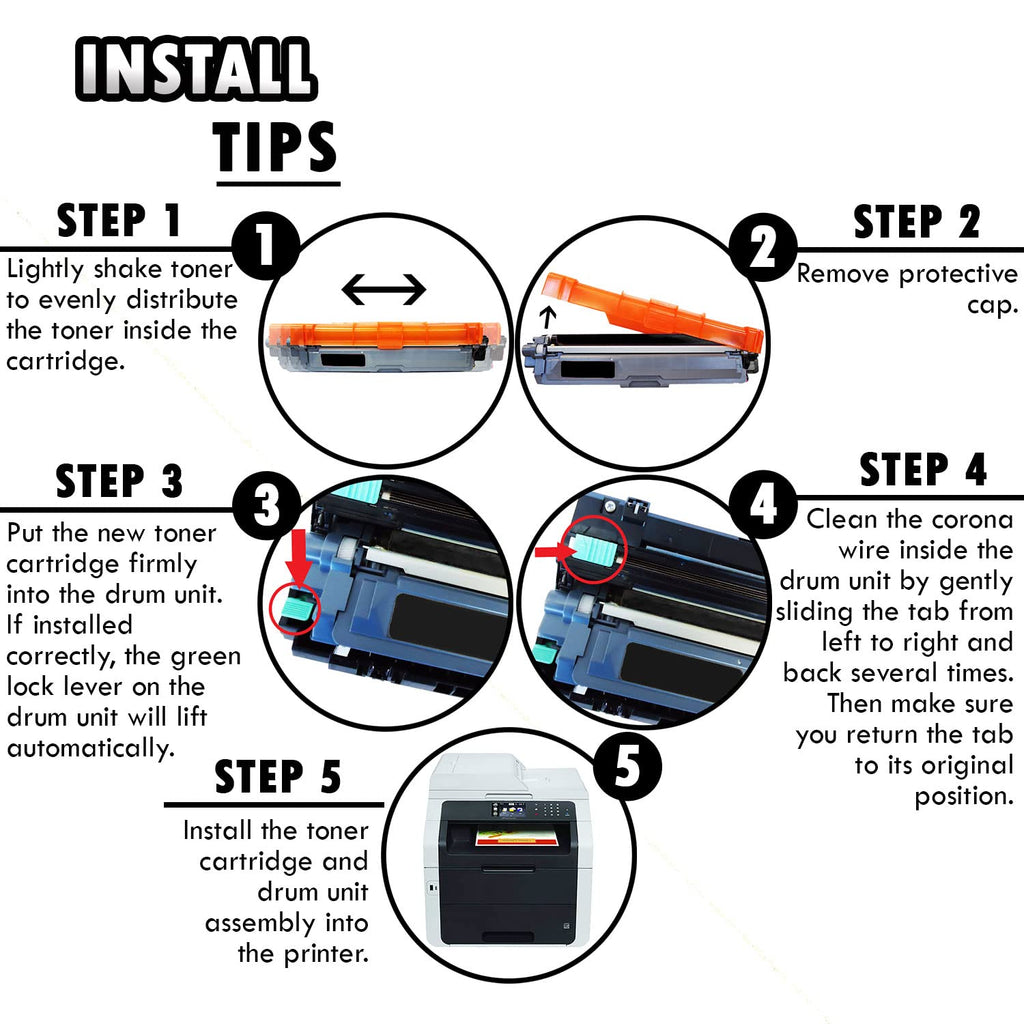 INSTALL
TIPS

STEP 1
1
Lightly shake toner to evenly distribute the toner inside the cartridge.

STEP 2
2
Remove protective cap.

STEP 3
3
Put the new toner cartridge firmly into the drum unit. If installed correctly, the green lock lever on the drum unit will lift automatically.

STEP 4
4
Clean the corona wire inside the drum unit by gently sliding the tab from left to right and back several times. Then make sure you return the tab to its original position.

STEP 5
5
Install the toner cartridge and drum unit assembly into the printer.