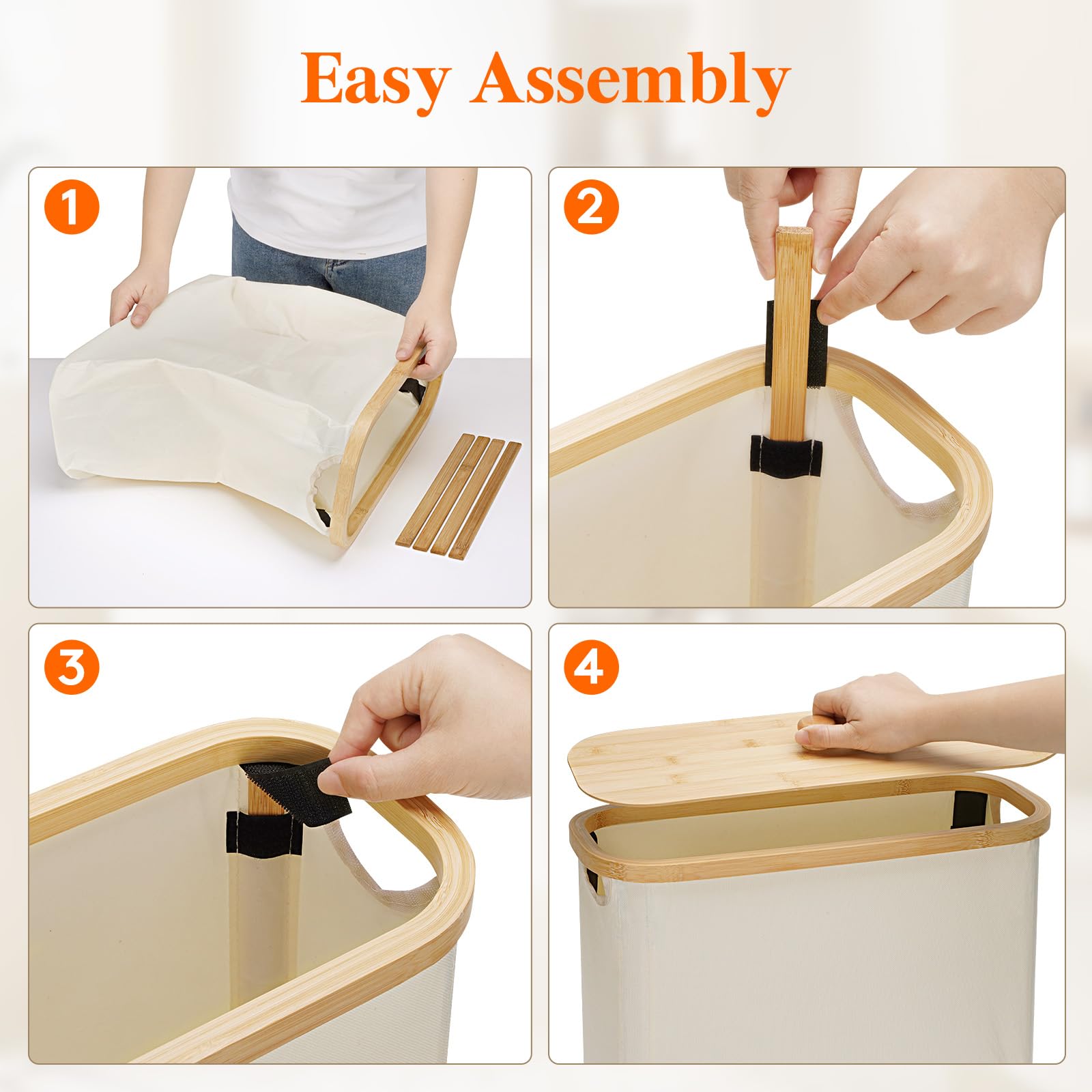 Easy Assembly

1

2

3

4