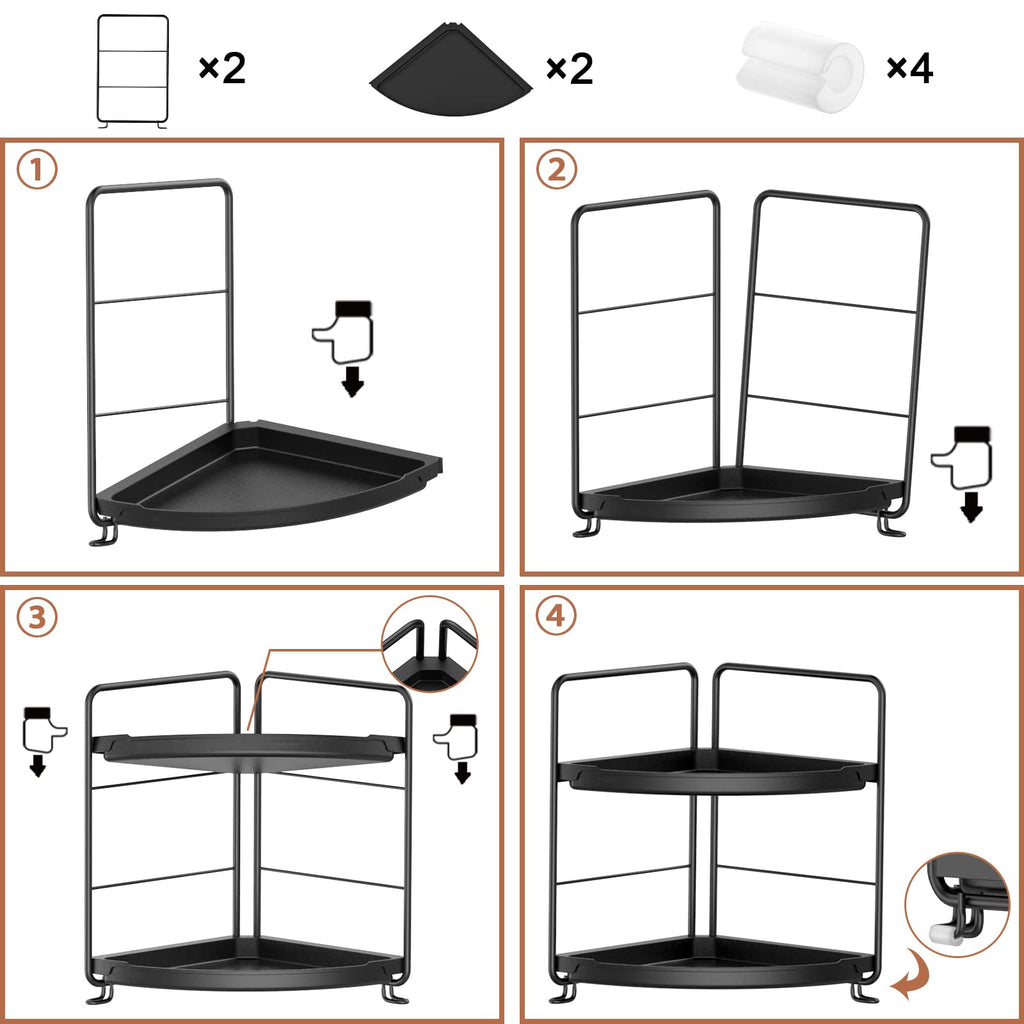 ×2
×2
×4
1
2
3
4