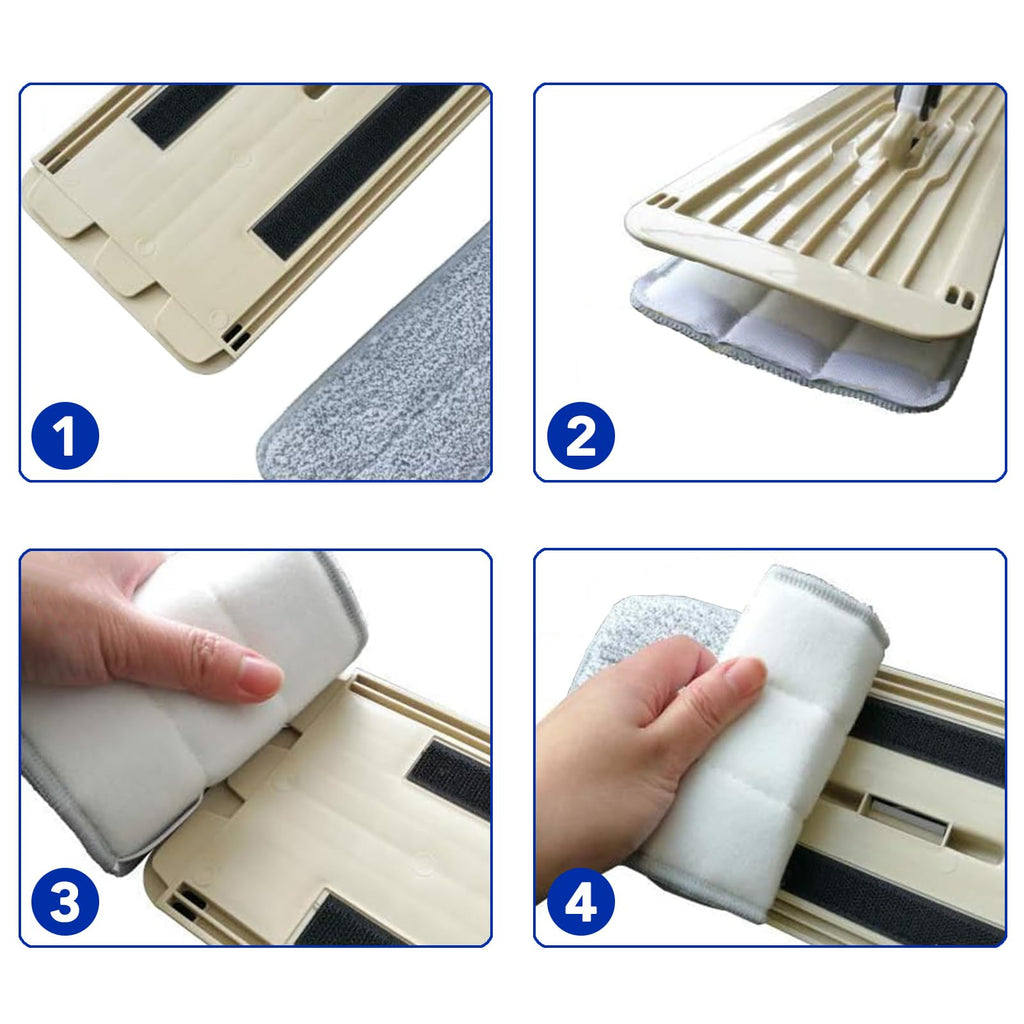 1

2

3

4