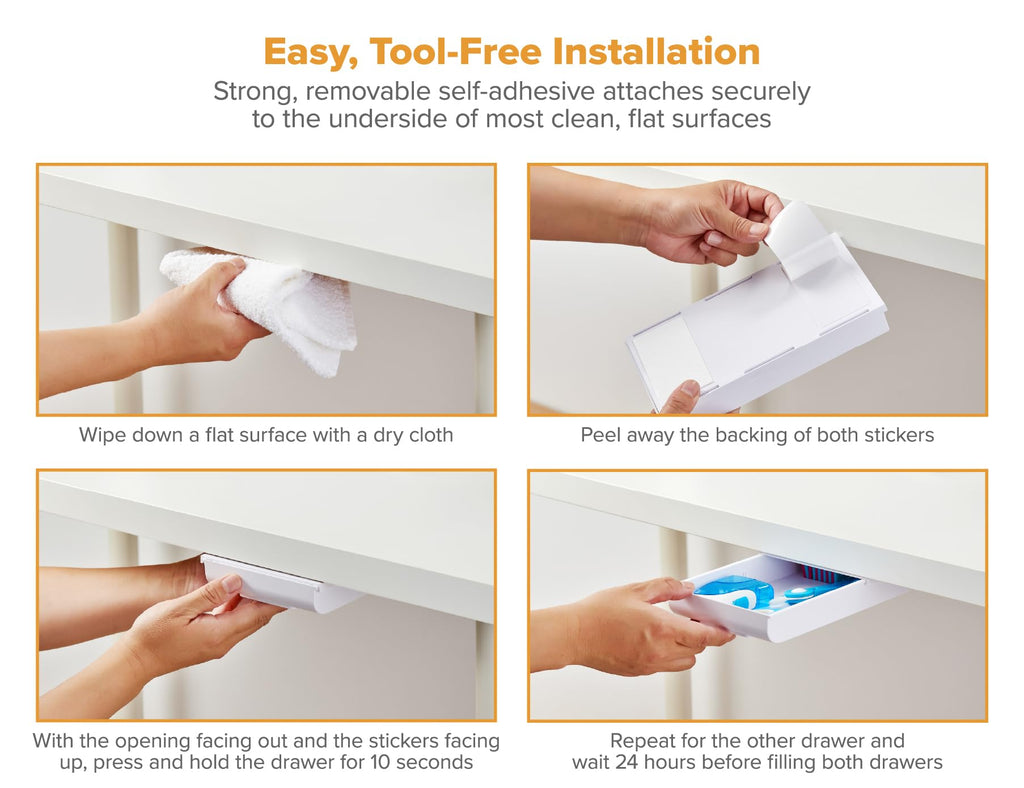 Easy, Tool-Free Installation

Strong, removable self-adhesive attaches securely to the underside of most clean, flat surfaces

Wipe down a flat surface with a dry cloth

Peel away the backing of both stickers

With the opening facing out and the stickers facing up, press and hold the drawer for 10 seconds

Repeat for the other drawer and wait 24 hours before filling both drawers