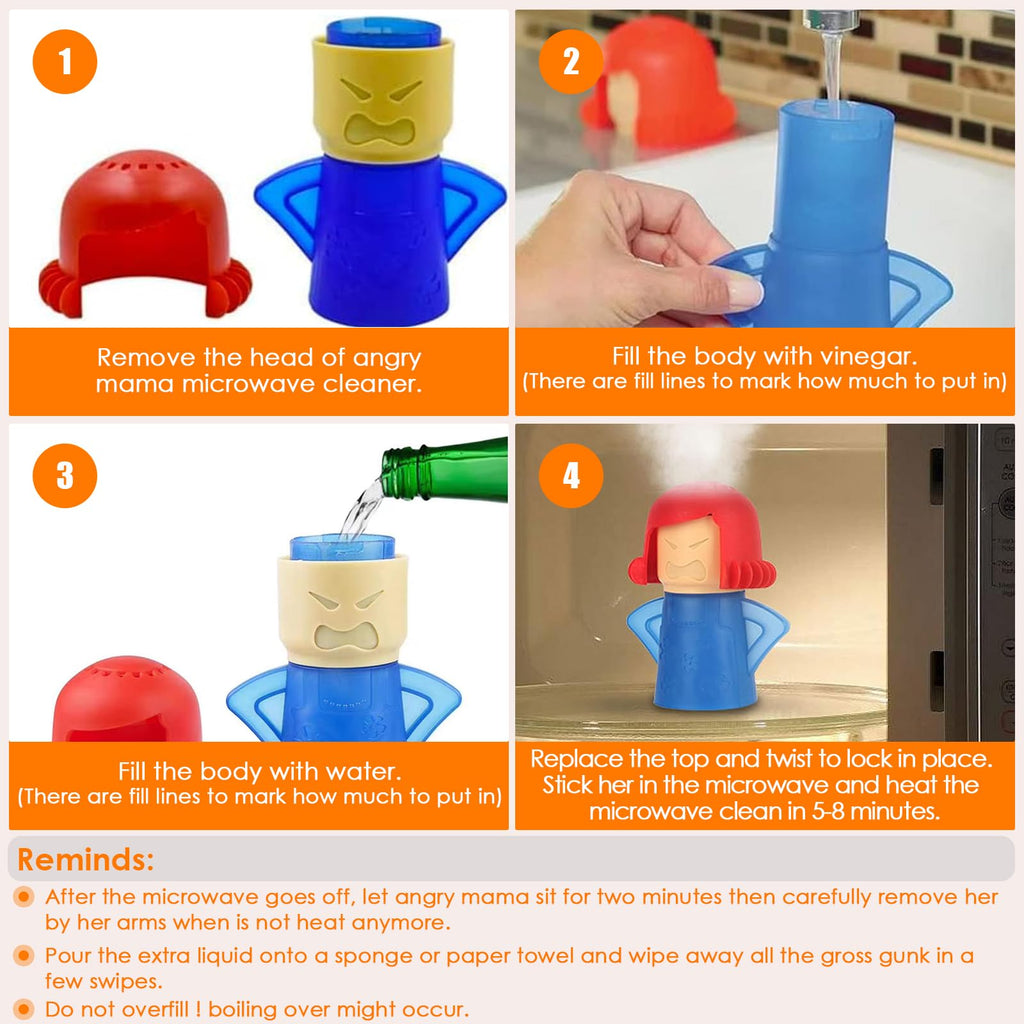 1

Remove the head of angry mama microwave cleaner.

2

Fill the body with vinegar.
(There are fill lines to mark how much to put in)

3

Fill the body with water.
(There are fill lines to mark how much to put in)

4

Replace the top and twist to lock in place. Stick her in the microwave and heat the microwave clean in 5-8 minutes.

Reminds:

After the microwave goes off, let angry mama sit for two minutes then carefully remove her by her arms when is not heat anymore.

Pour the extra liquid onto a sponge or paper towel and wipe away all the gross gunk in a few swipes.

Do not overfill ! boiling over might occur.